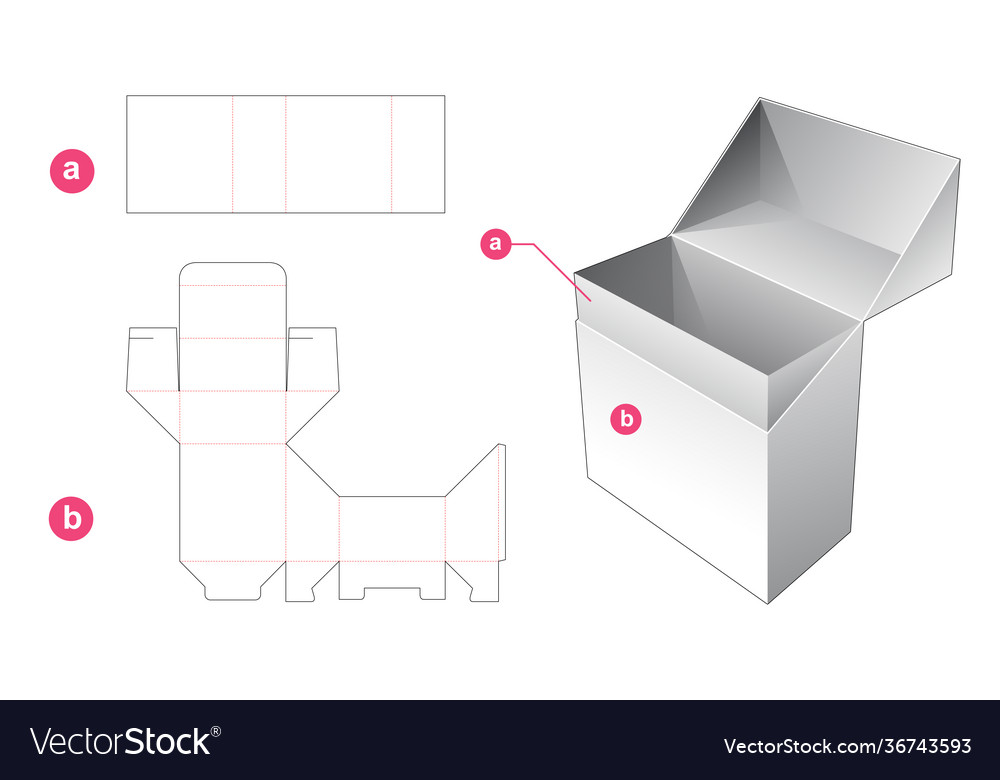 a

b

a

b

VectorStock®

VectorStock.com/36743593