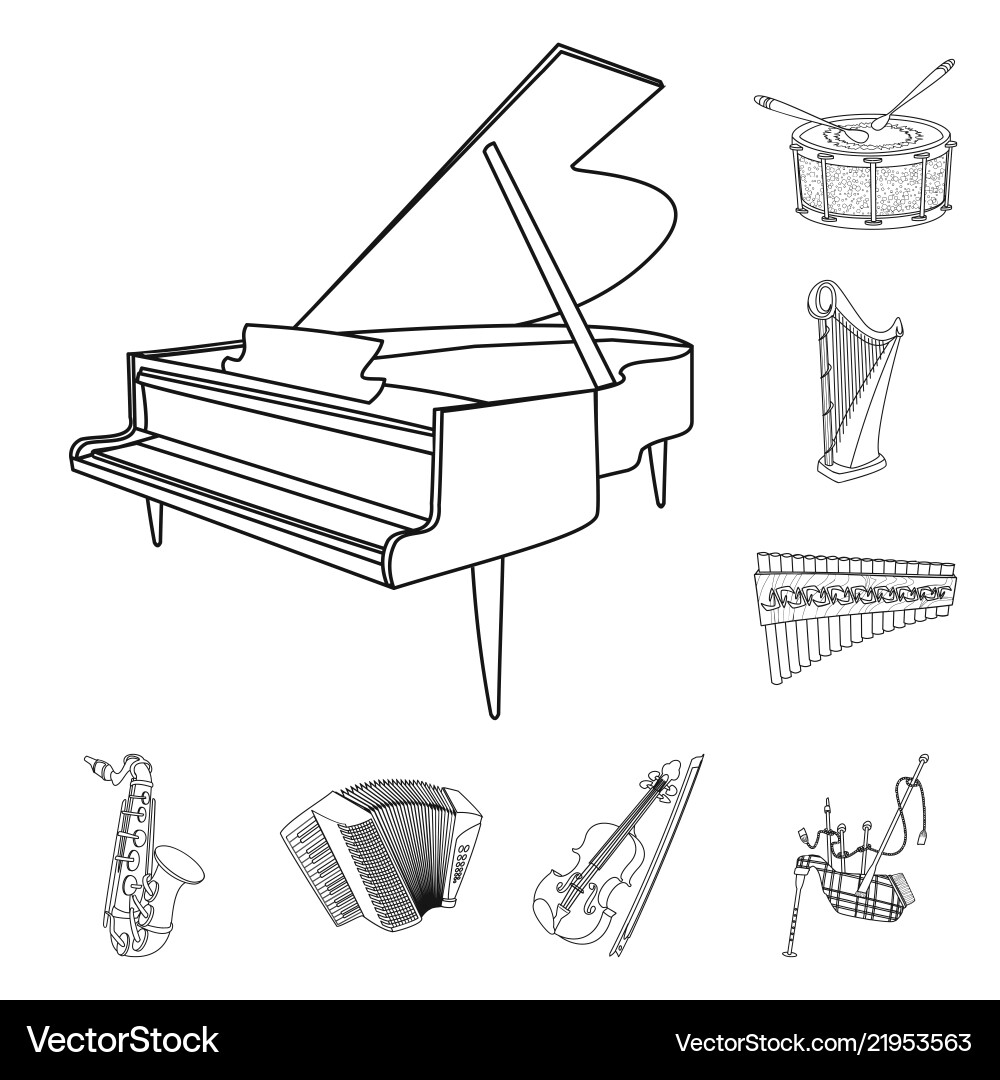 VectorStock®

VectorStock.com/21953563