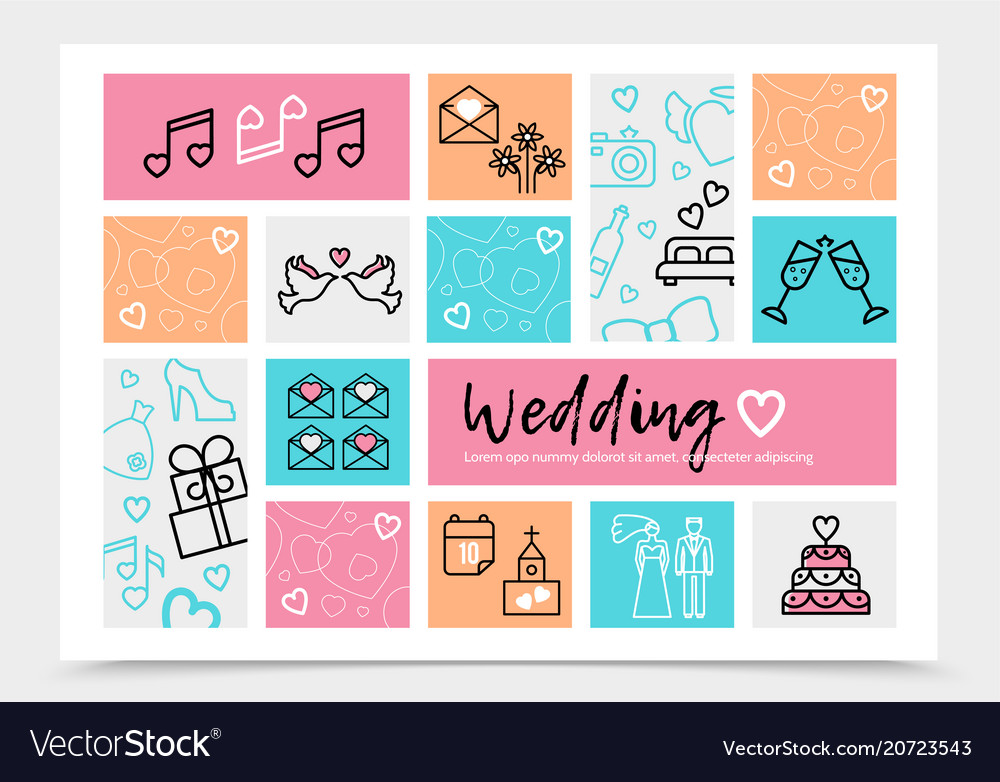 Wedding

Lorem opo nummy dolorot sit amet, consecteter adipiscing

10

VectorStock®

VectorStock.com/20723543