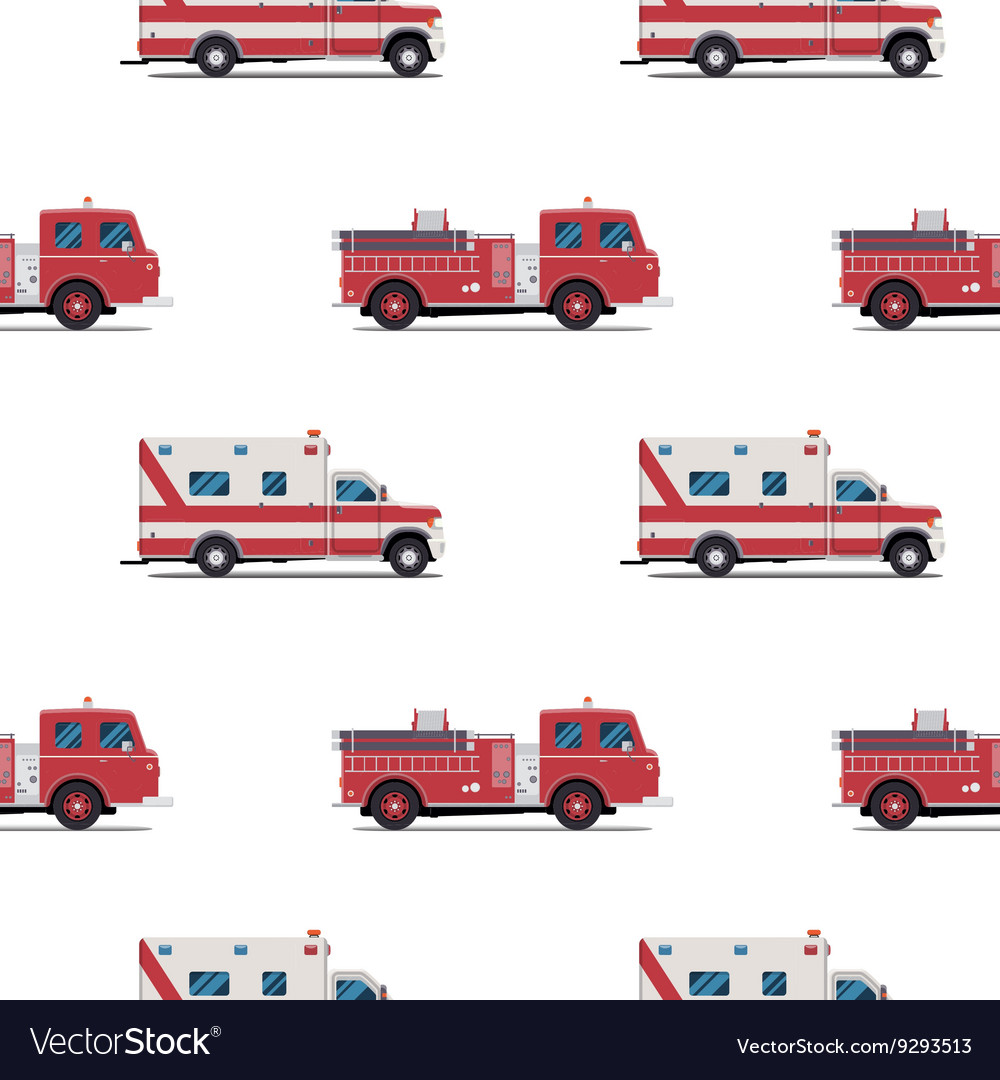 VectorStock®

VectorStock.com/9293513