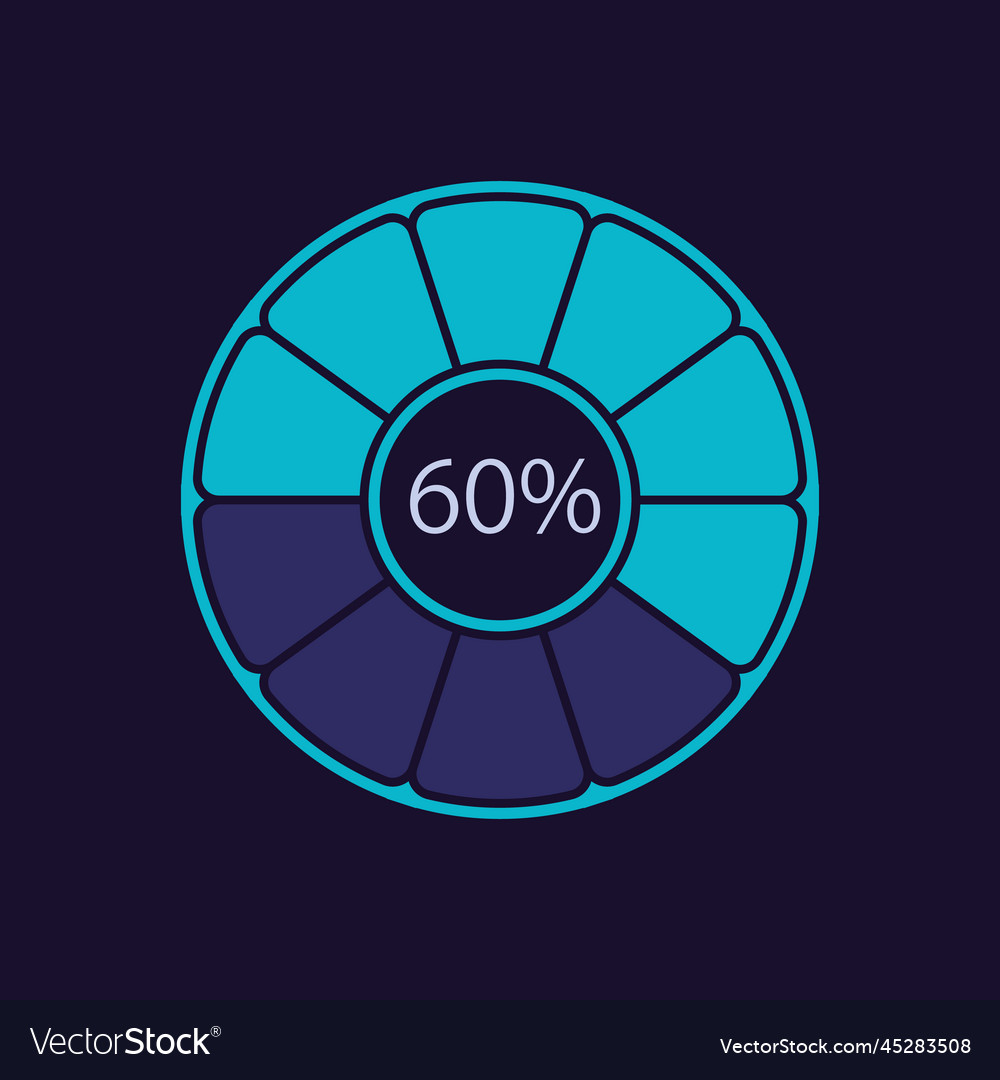 60%

VectorStock®

VectorStock.com/45283508