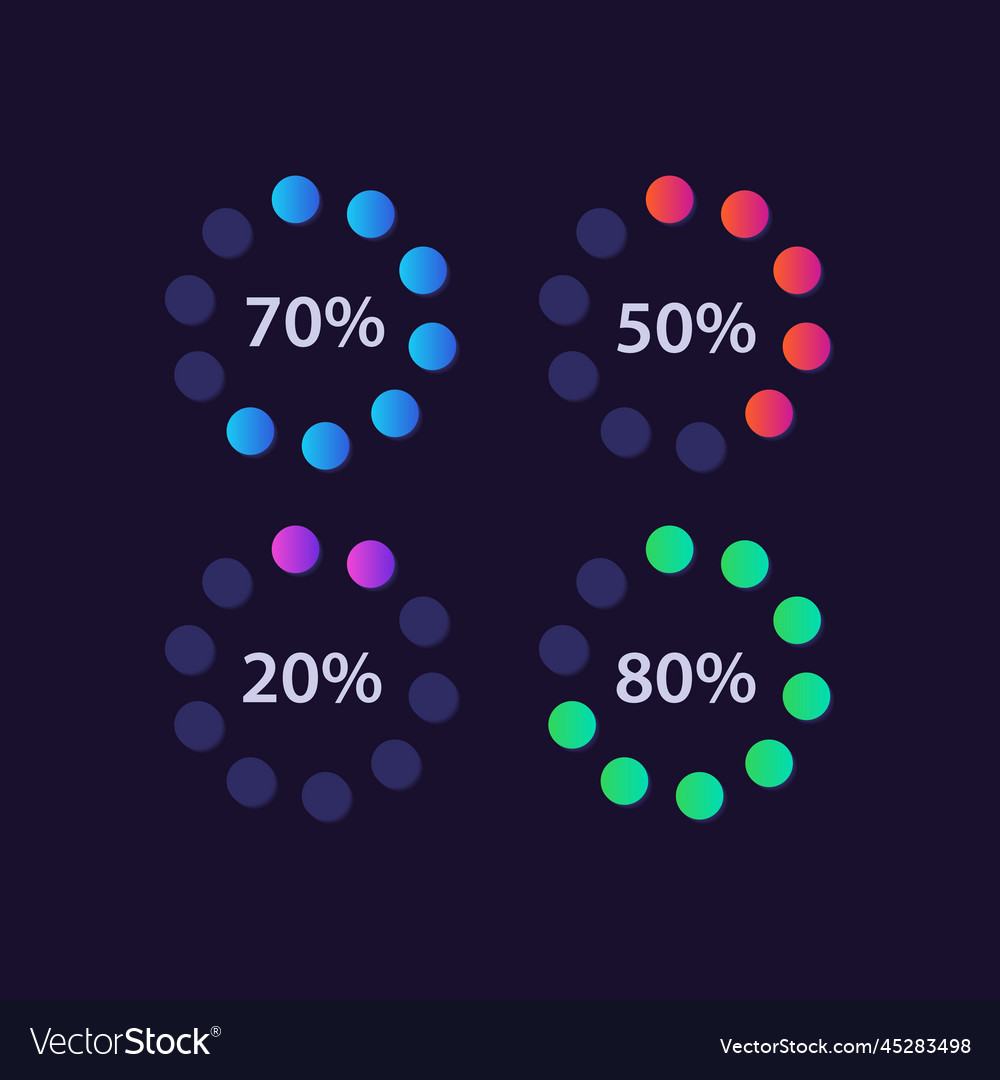 70%

50%

20%

80%

VectorStock®

VectorStock.com/45283498