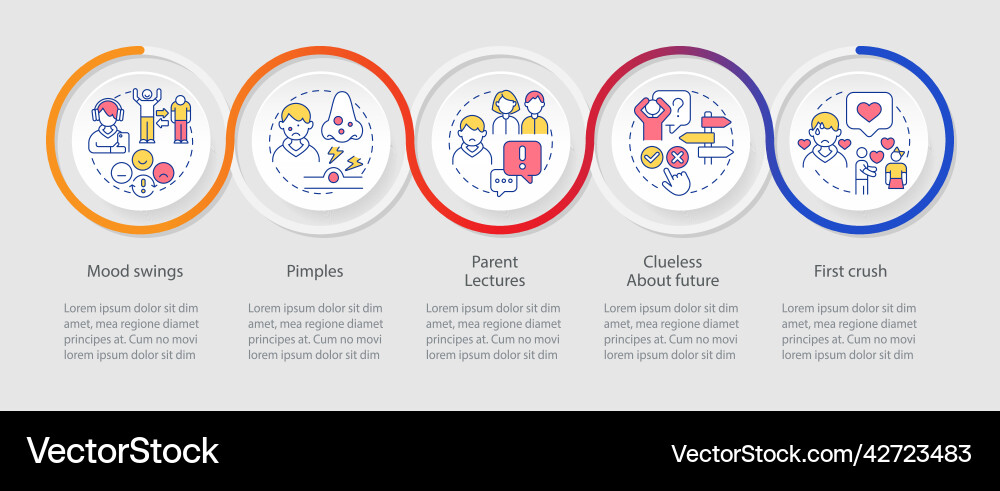 Mood swings

Lorem ipsum dolor sit dim amet, mea regione diamet principes at. Cum no movi lorem ipsum dolor sit dim

Pimples

Lorem ipsum dolor sit dim amet, mea regione diamet principes at. Cum no movi lorem ipsum dolor sit dim

Parent Lectures

Lorem ipsum dolor sit dim amet, mea regione diamet principes at. Cum no movi lorem ipsum dolor sit dim

Clueless About future

Lorem ipsum dolor sit dim amet, mea regione diamet principes at. Cum no movi lorem ipsum dolor sit dim

First crush

Lorem ipsum dolor sit dim amet, mea regione diamet principes at. Cum no movi lorem ipsum dolor sit dim

VectorStock

VectorStock.com/42723483