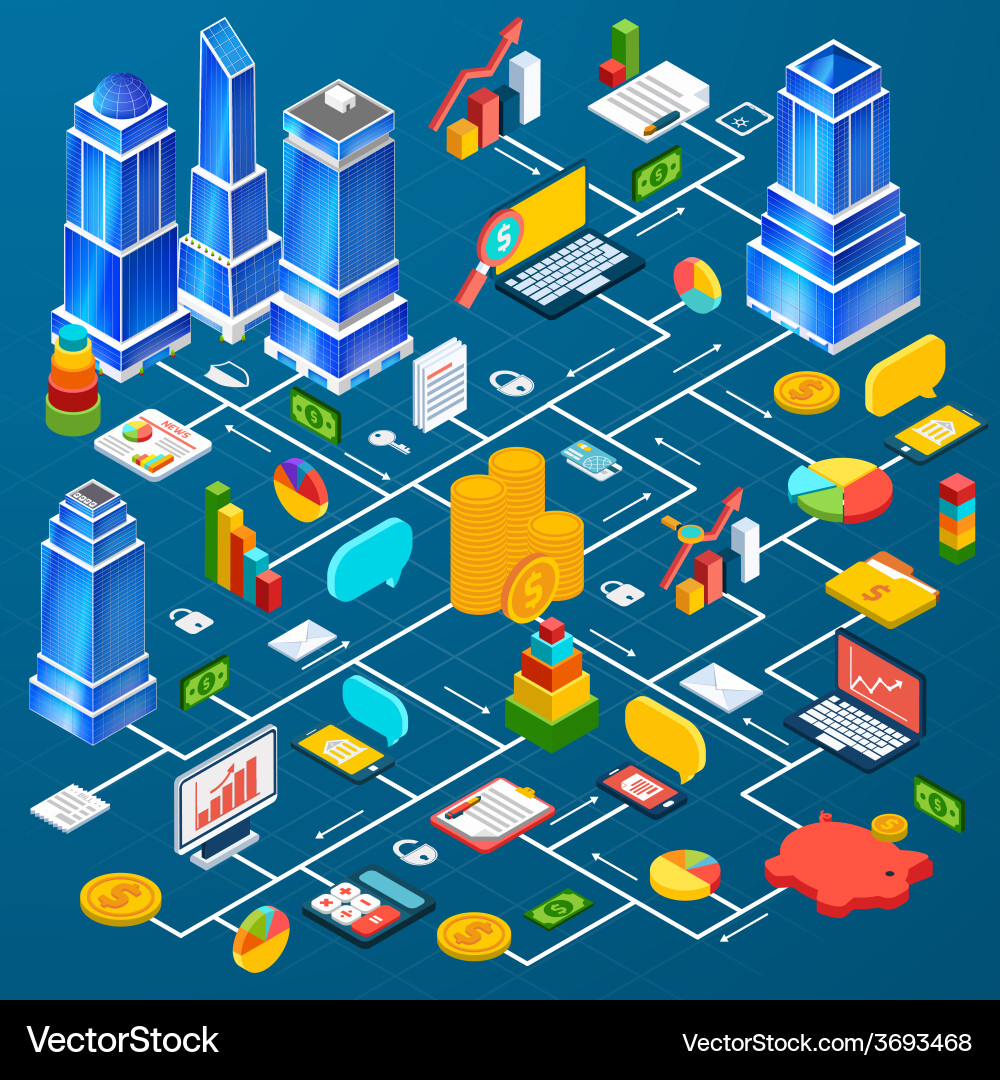 NEWS

VectorStock

VectorStock.com/3693468