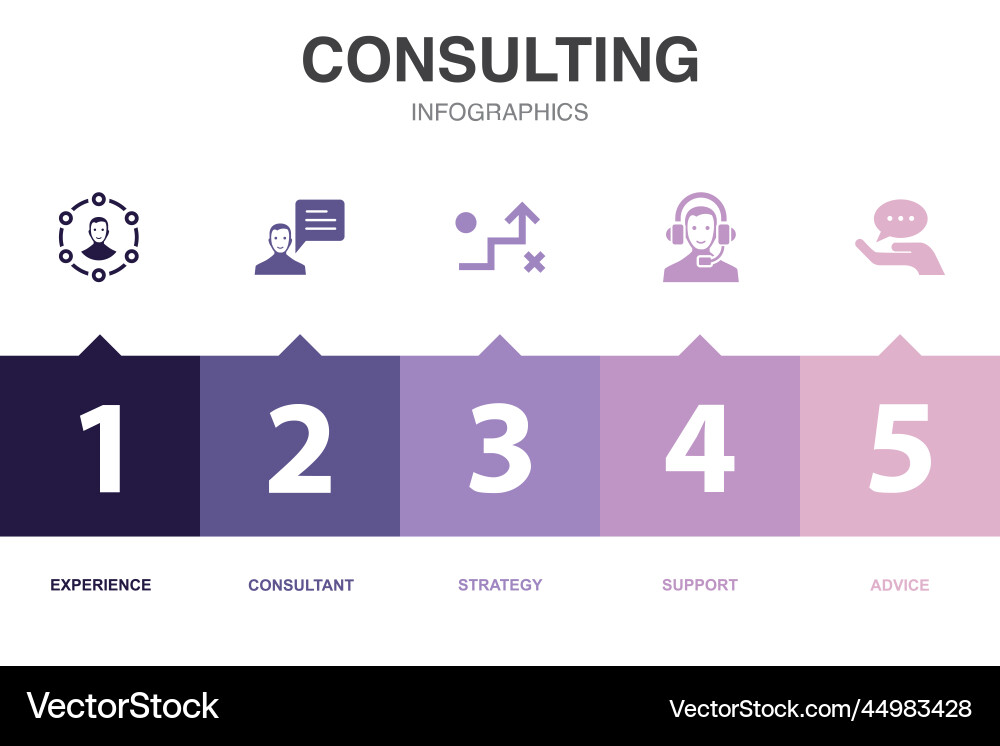 CONSULTING
INFOGRAPHICS

1
2
3
4
5

EXPERIENCE
CONSULTANT
STRATEGY
SUPPORT
ADVICE

VectorStock
VectorStock.com/44983428