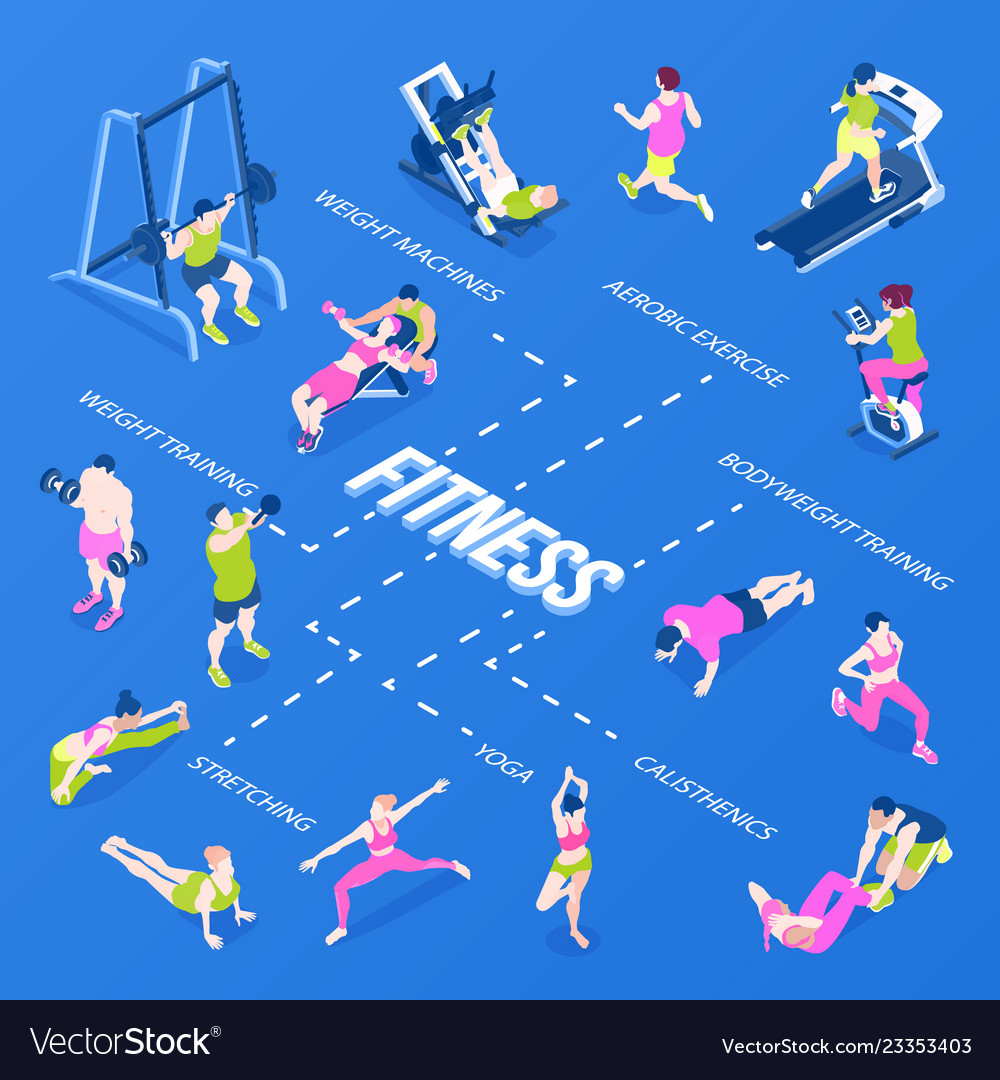 WEIGHT MACHINES

AEROBIC EXERCISE

WEIGHT TRAINING

FITNESS

BODYWEIGHT TRAINING

STRETCHING

YOGA

CALISTHENICS

VectorStock®

VectorStock.com/23353403