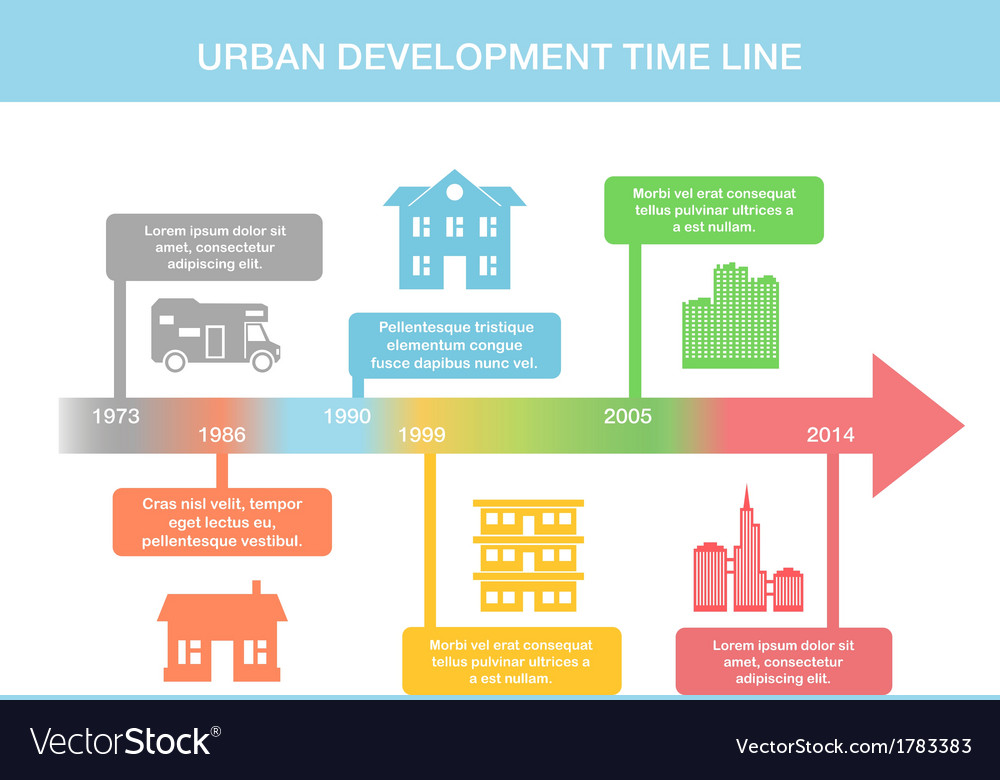 URBAN DEVELOPMENT TIME LINE

Lorem ipsum dolor sit amet, consectetur adipiscing elit.

Pellentesque tristique elementum congue fusce dapibus nunc vel.

Morbi vel erat consequat tellus pulvinar ultrices a a est nullam.

1973

1986

1990

1999

2005

2014

Cras nisl velit, tempor eget lectus eu, pellentesque vestibul.

Morbi vel erat consequat tellus pulvinar ultrices a a est nullam.

Lorem ipsum dolor sit amet, consectetur adipiscing elit.

VectorStock®

VectorStock.com/1783383