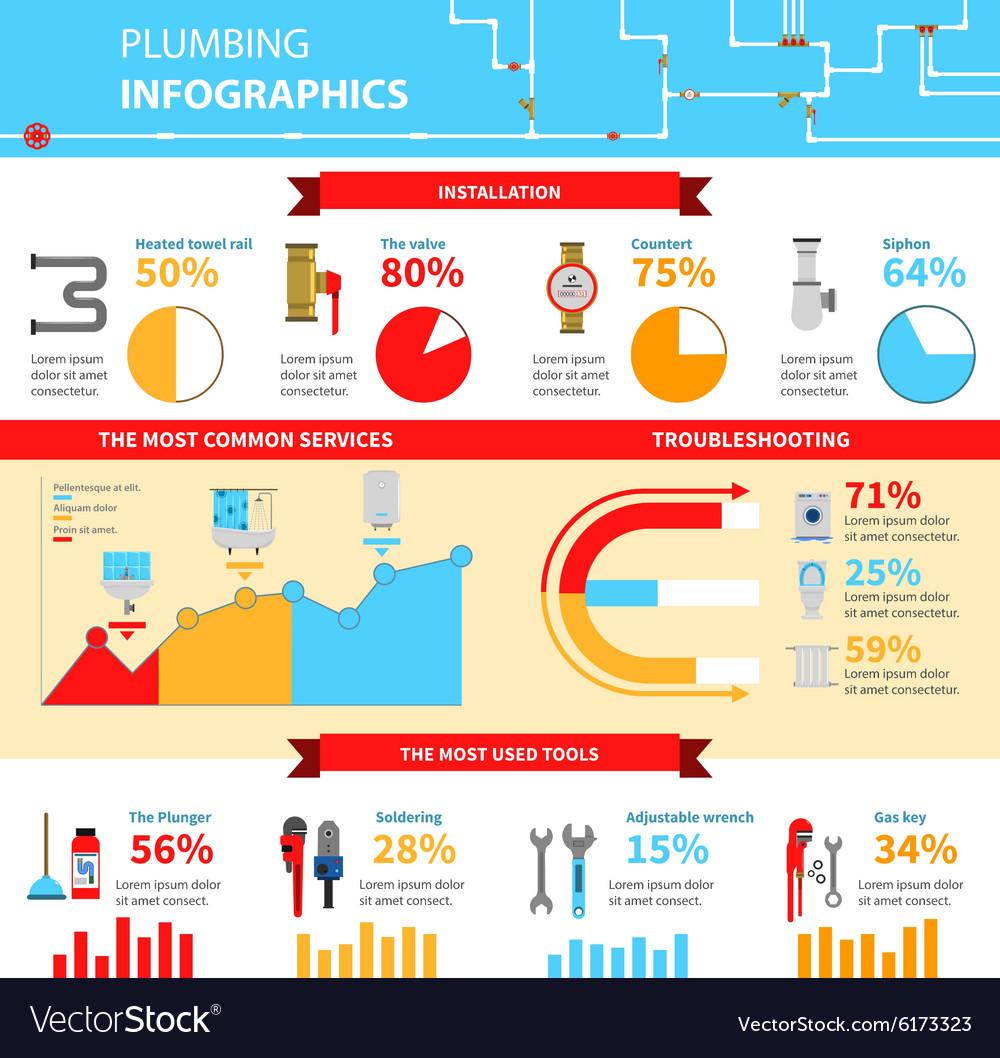 PLUMBING
INFOGRAPHICS

INSTALLATION

Heated towel rail
50%
Lorem ipsum dolor sit amet consectetur.

The valve
80%
Lorem ipsum dolor sit amet consectetur.

Countert
75%
Lorem ipsum dolor sit amet consectetur.

Siphon
64%
Lorem ipsum dolor sit amet consectetur.

THE MOST COMMON SERVICES

Pellentesque at elit.
Aliquam dolor
Proin sit amet.

TROUBLESHOOTING

71%
Lorem ipsum dolor sit amet consectetur.

25%
Lorem ipsum dolor sit amet consectetur.

59%
Lorem ipsum dolor sit amet consectetur.

THE MOST USED TOOLS

The Plunger
56%
Lorem ipsum dolor sit amet consect.

Soldering
28%
Lorem ipsum dolor sit amet consect.

Adjustable wrench
15%
Lorem ipsum dolor sit amet consect.

Gas key
34%
Lorem ipsum dolor sit amet consect.

VectorStock®
VectorStock.com/6173323