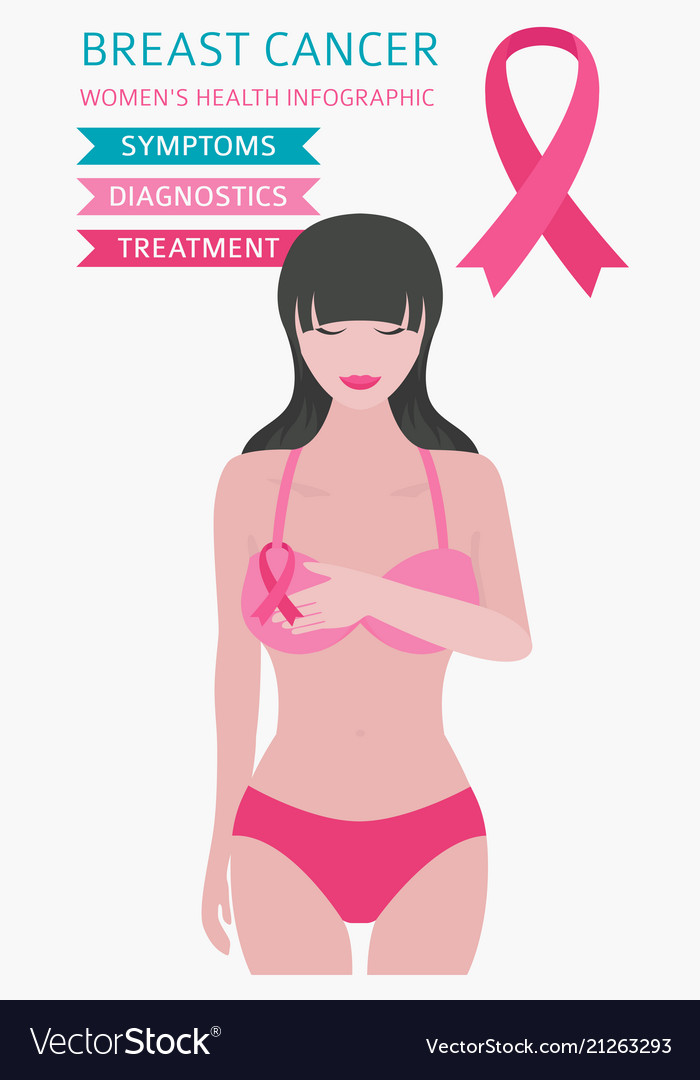 BREAST CANCER
WOMEN'S HEALTH INFOGRAPHIC
SYMPTOMS
DIAGNOSTICS
TREATMENT

VectorStock®
VectorStock.com/21263293