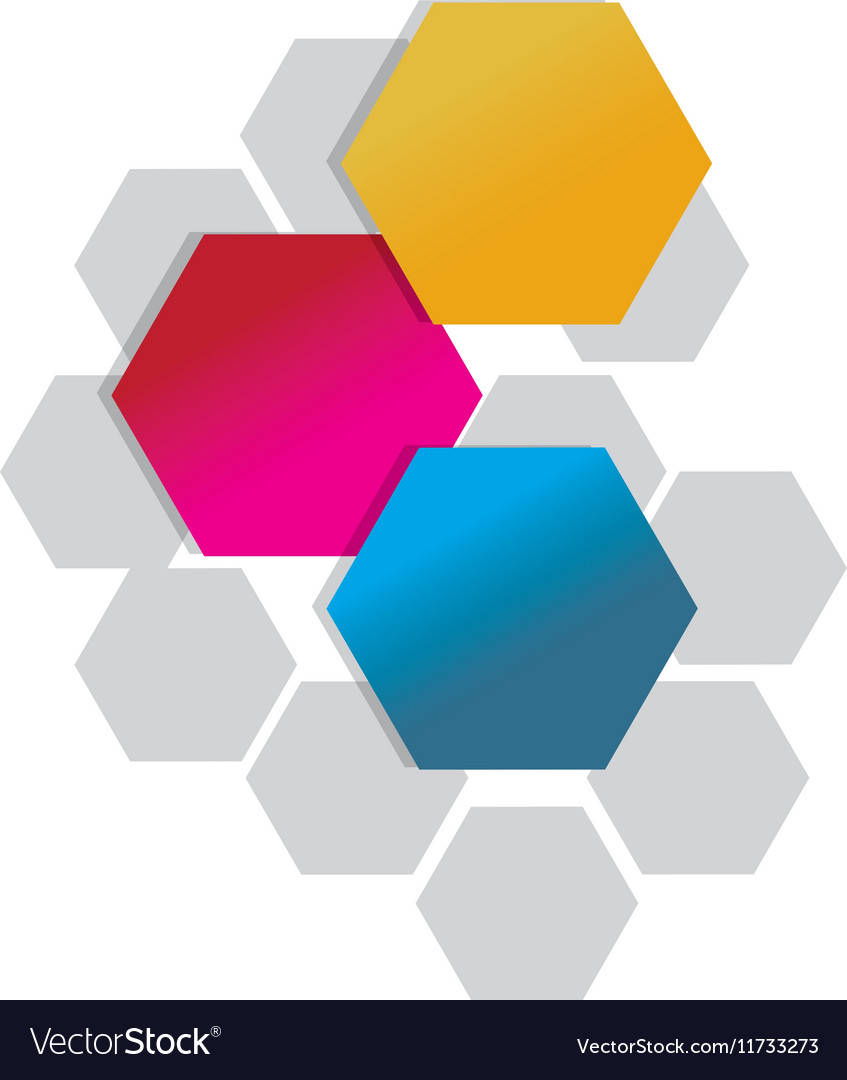 VectorStock®

VectorStock.com/11733273