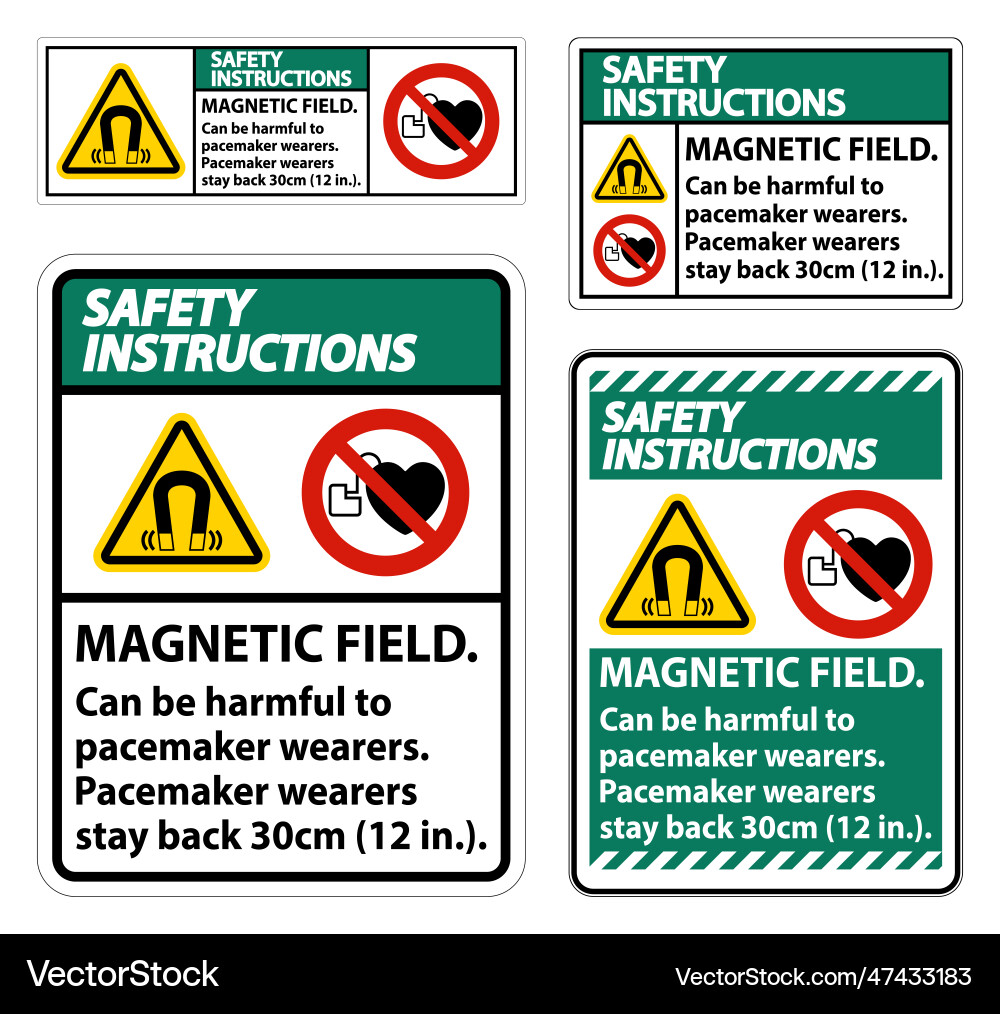 SAFETY INSTRUCTIONS
MAGNETIC FIELD. Can be harmful to pacemaker wearers. Pacemaker wearers stay back 30cm (12 in.).

SAFETY INSTRUCTIONS
MAGNETIC FIELD. Can be harmful to pacemaker wearers. Pacemaker wearers stay back 30cm (12 in.).

SAFETY INSTRUCTIONS
MAGNETIC FIELD. Can be harmful to pacemaker wearers. Pacemaker wearers stay back 30cm (12 in.).

SAFETY INSTRUCTIONS
MAGNETIC FIELD. Can be harmful to pacemaker wearers. Pacemaker wearers stay back 30cm (12 in.).

VectorStock
VectorStock.com/47433183