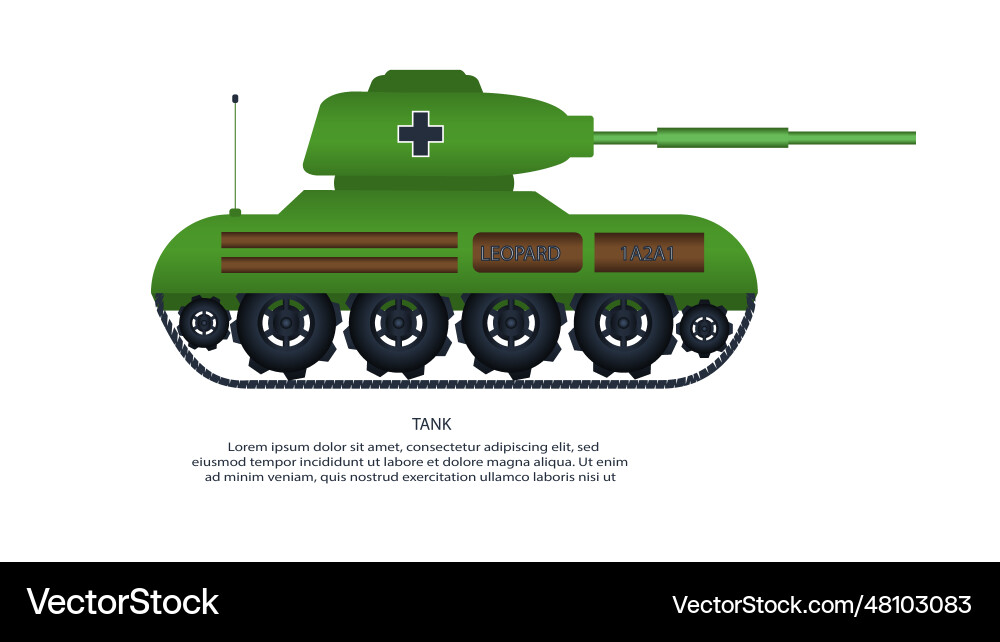 LEOPARD

1A2A1

TANK

Lorem ipsum dolor sit amet, consectetur adipiscing elit, sed eiusmod tempor incididunt ut labore et dolore magna aliqua. Ut enim ad minim veniam, quis nostrud exercitation ullamco laboris nisi ut

VectorStock

VectorStock.com/48103083