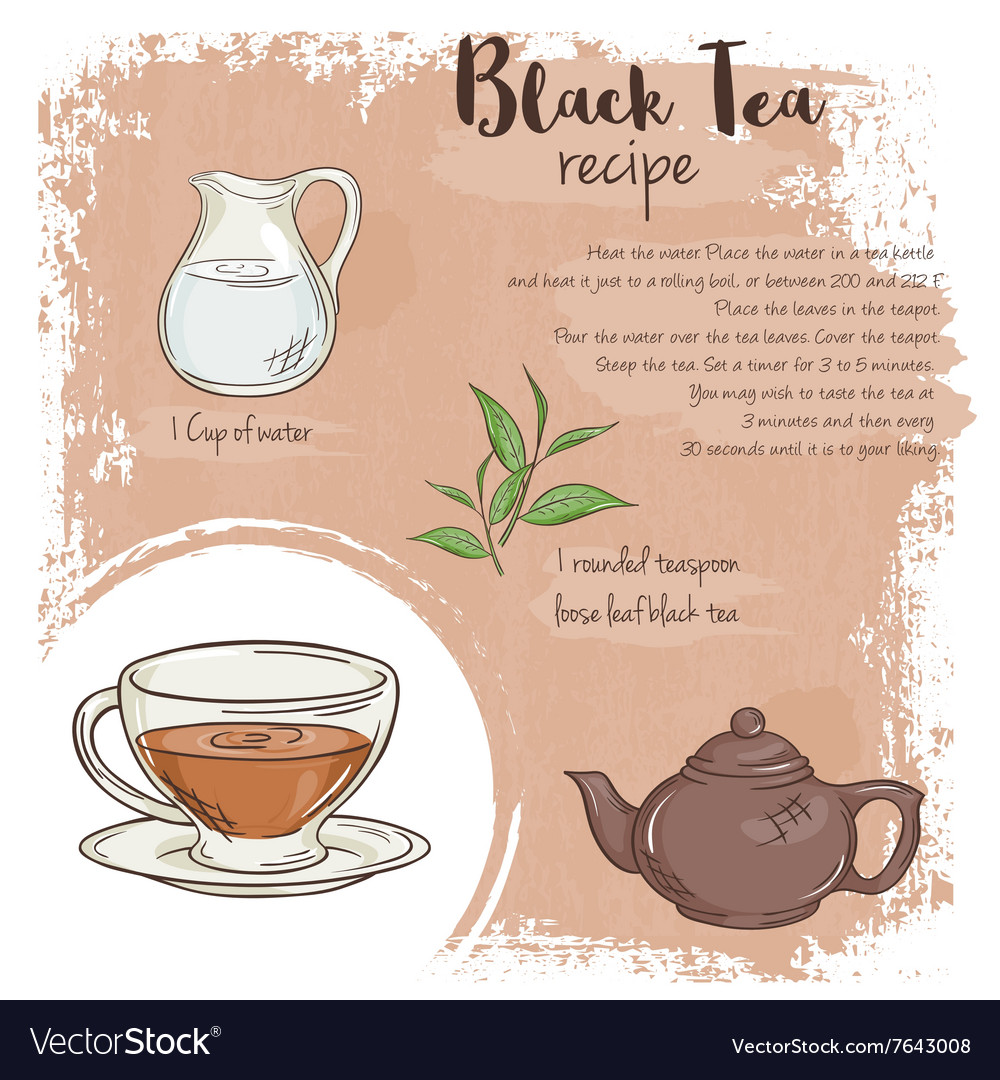 Black Tea
recipe

Heat the water. Place the water in a tea kettle and heat it just to a rolling boil, or between 200 and 212 F.
Place the leaves in the teapot.
Pour the water over the tea leaves. Cover the teapot.
Steep the tea. Set a timer for 3 to 5 minutes.
You may wish to taste the tea at 3 minutes and then every 30 seconds until it is to your liking.

1 Cup of water

1 rounded teaspoon loose leaf black tea

VectorStock®
VectorStock.com/7643008