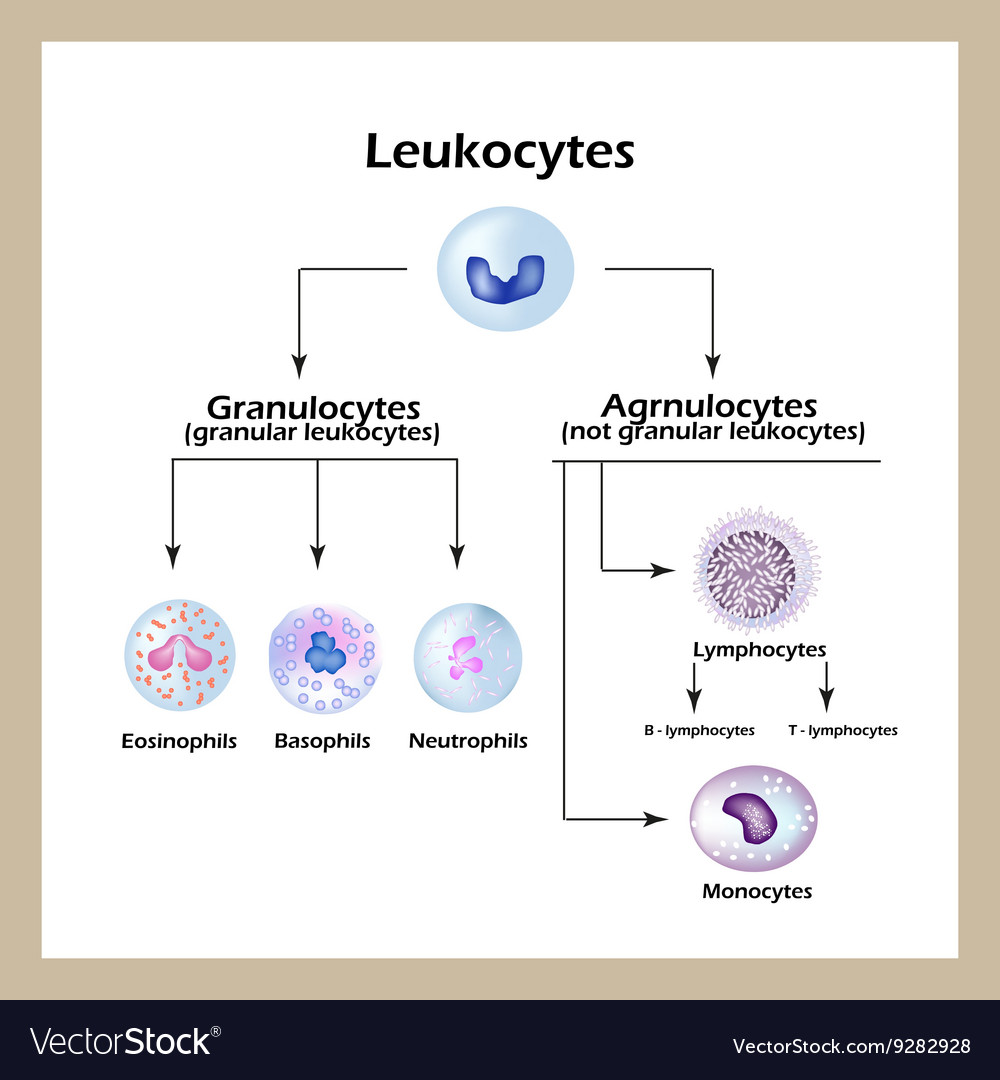 Leukocytes

Granulocytes
(granular leukocytes)

Agrnulocytes
(not granular leukocytes)

Eosinophils

Basophils

Neutrophils

Lymphocytes

B - lymphocytes

T - lymphocytes

Monocytes

VectorStock®

VectorStock.com/9282928