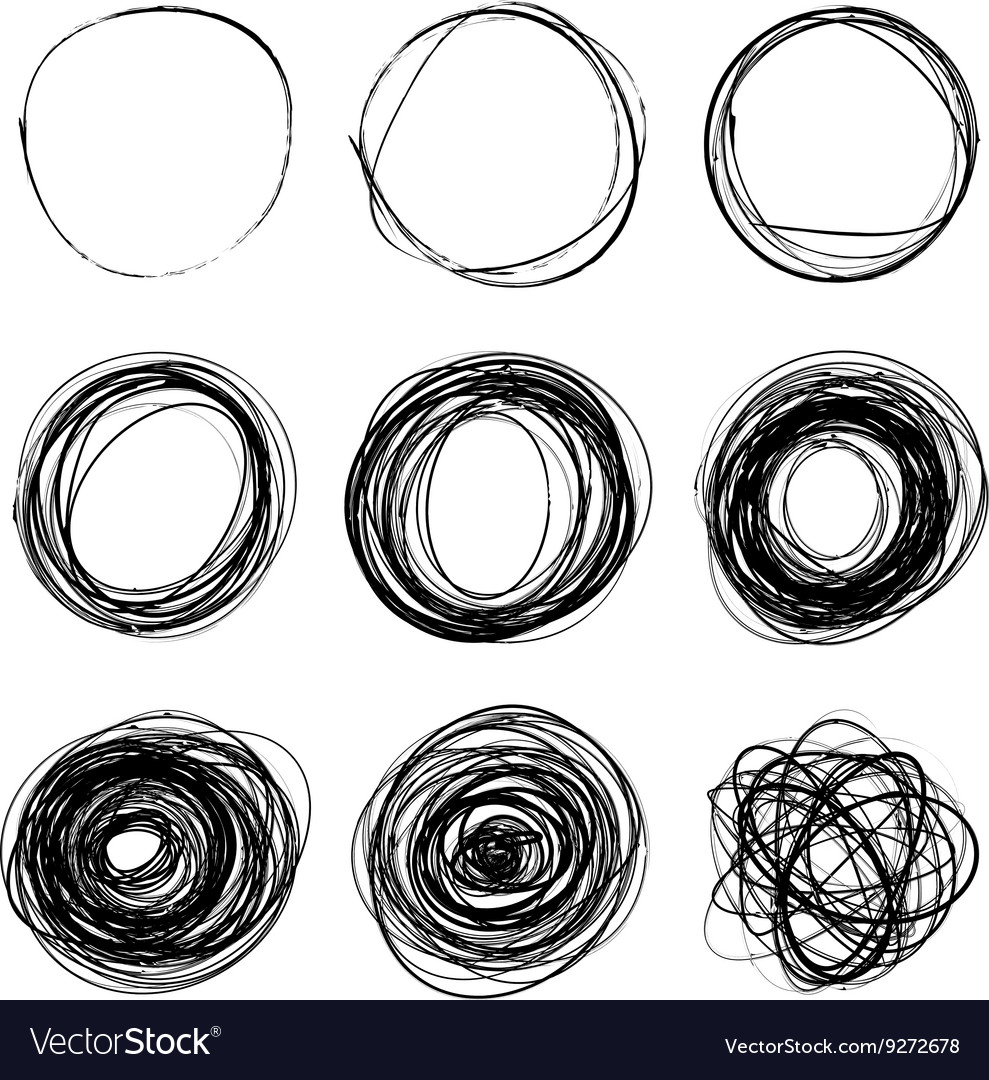 VectorStock®

VectorStock.com/9272678