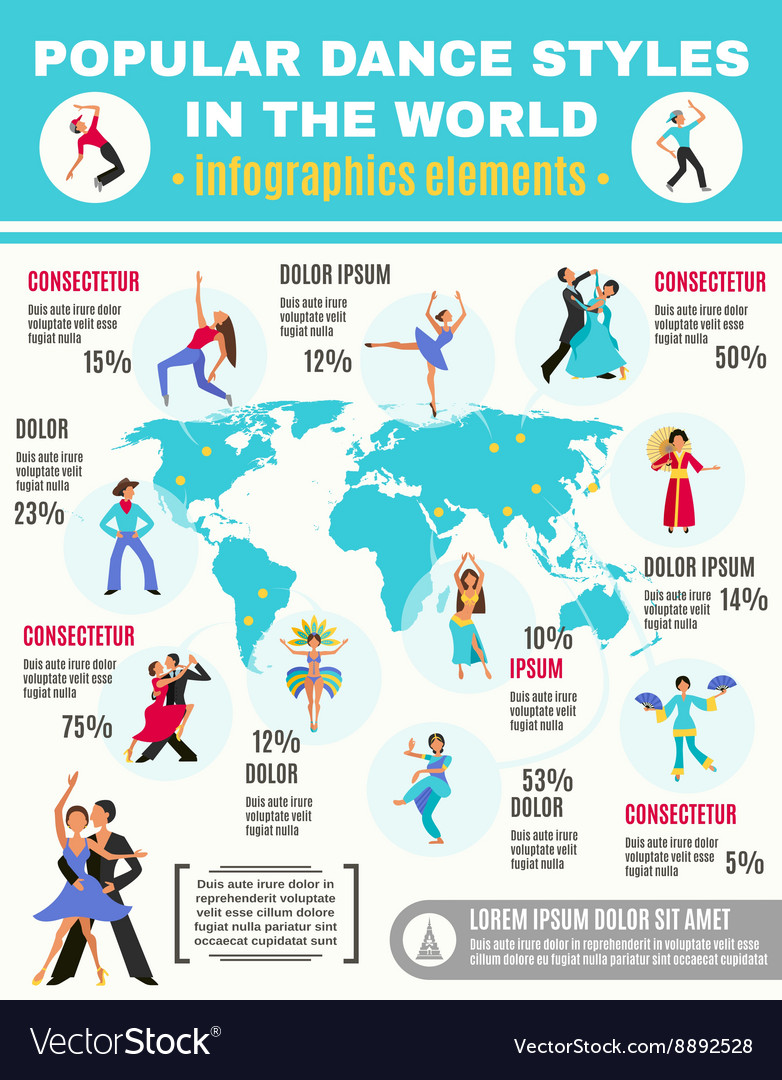 POPULAR DANCE STYLES IN THE WORLD

• infographics elements •

CONSECTETUR
Duis aute irure dolor voluptate velit esse fugiat nulla
15%

DOLOR IPSUM
Duis aute irure voluptate velit fugiat nulla
12%

CONSECTETUR
Duis aute irure dolor voluptate velit esse fugiat nulla
50%

DOLOR
Duis aute irure voluptate velit fugiat nulla
23%

DOLOR IPSUM
Duis aute irure voluptate velit fugiat nulla
14%

CONSECTETUR
Duis aute irure dolor voluptate velit esse fugiat nulla
75%

10%
IPSUM
Duis aute irure voluptate velit fugiat nulla

12%
DOLOR
Duis aute irure voluptate velit fugiat nulla

53%
DOLOR
Duis aute irure voluptate velit fugiat nulla

CONSECTETUR
Duis aute irure dolor voluptate velit esse fugiat nulla
5%

Duis aute irure dolor in reprehenderit voluptate velit esse cillum dolore fugiat nulla pariatur sint occaecat cupidatat sunt

LOREM IPSUM DOLOR SIT AMET
Duis aute irure dolor in reprehenderit in voluptate velit esse cillum dolore eu fugiat nulla pariatur sint occaecat cupidatat

VectorStock®
VectorStock.com/8892528