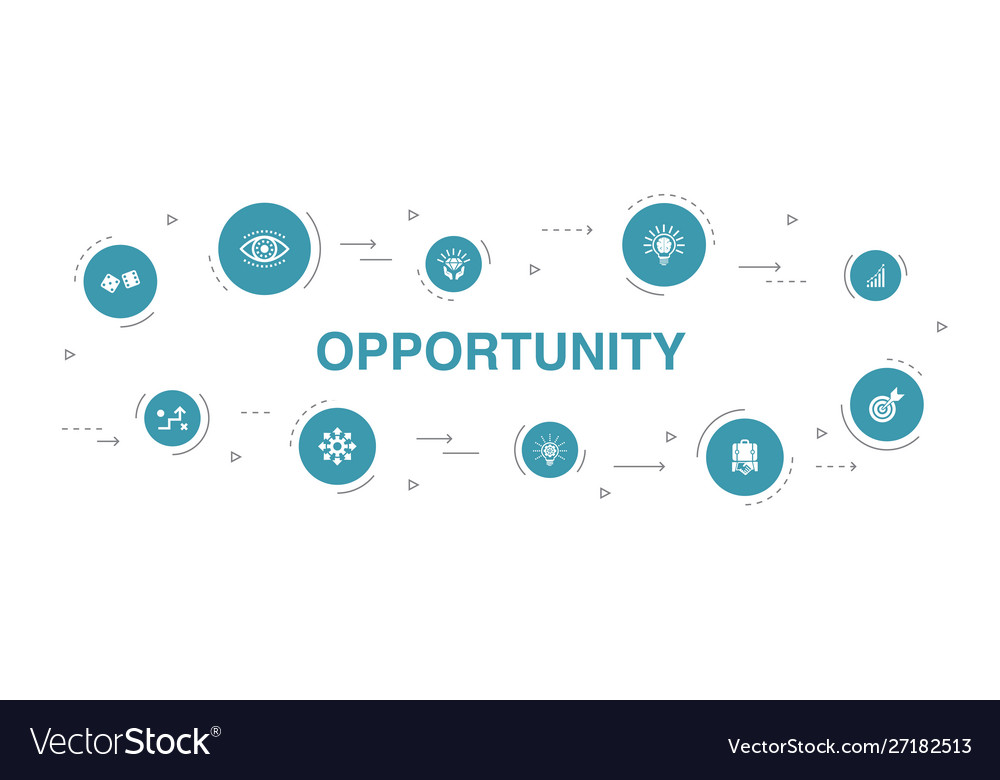 OPPORTUNITY

VectorStock®

VectorStock.com/27182513