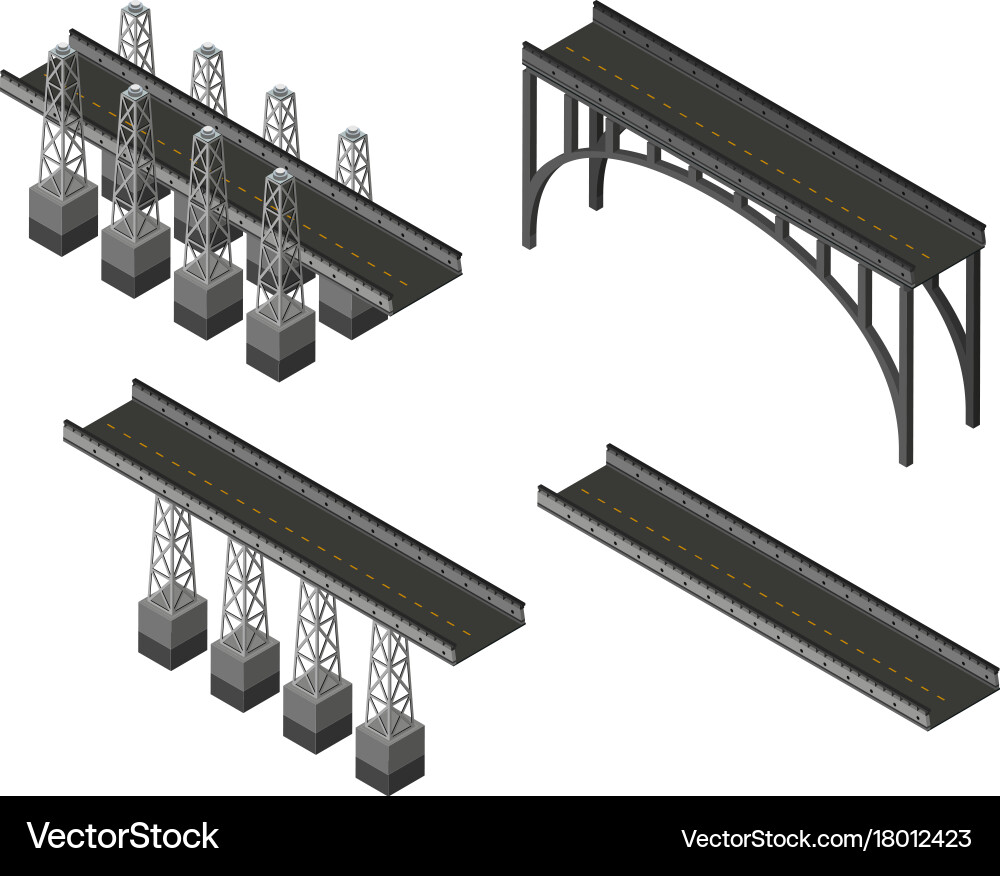 VectorStock

VectorStock.com/18012423