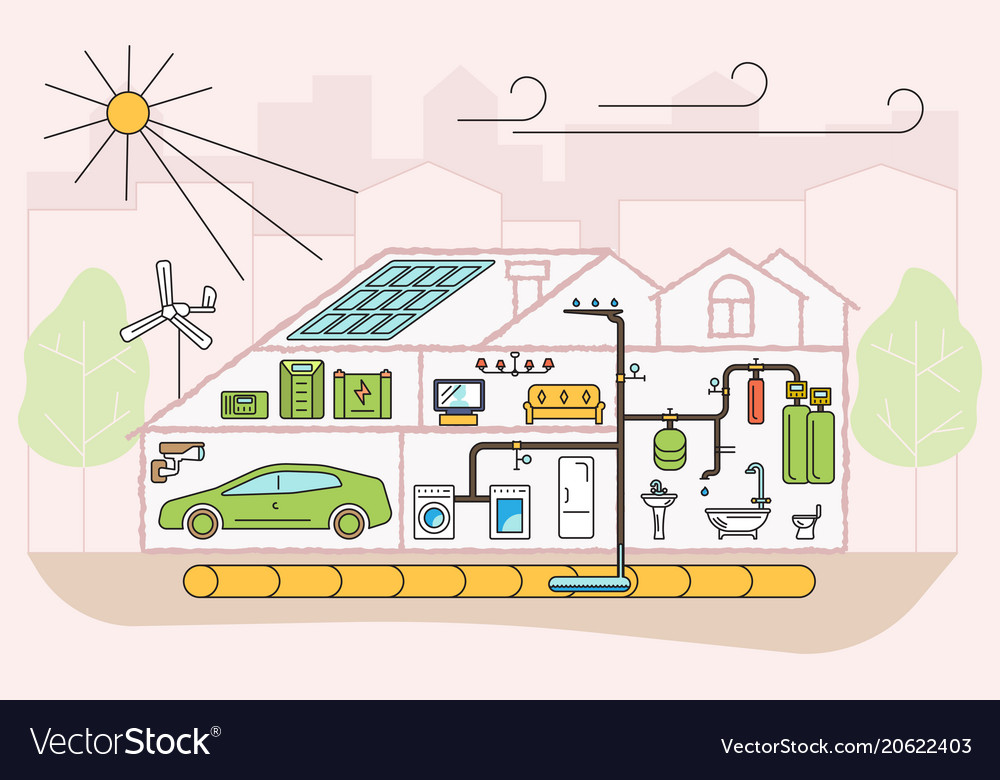 VectorStock®

VectorStock.com/20622403