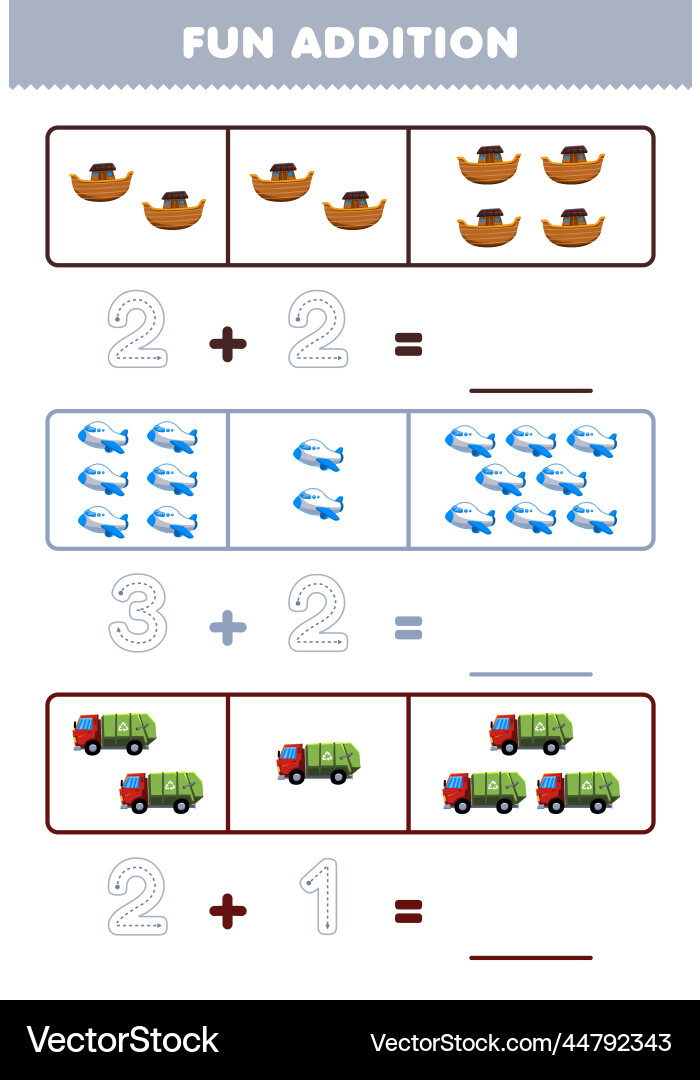 FUN ADDITION

$2 + 2 =$ ____

$3 + 2 =$ ____

$2 + 1 =$ ____

VectorStock

VectorStock.com/44792343