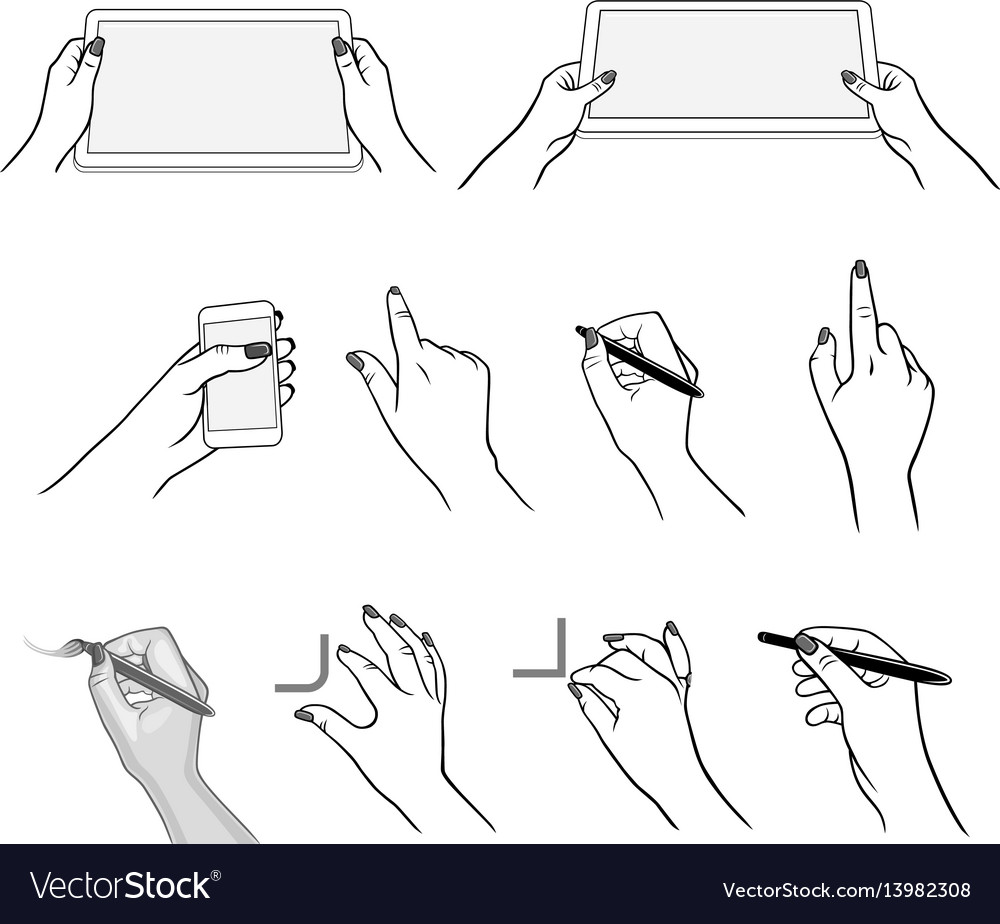 VectorStock®

VectorStock.com/13982308