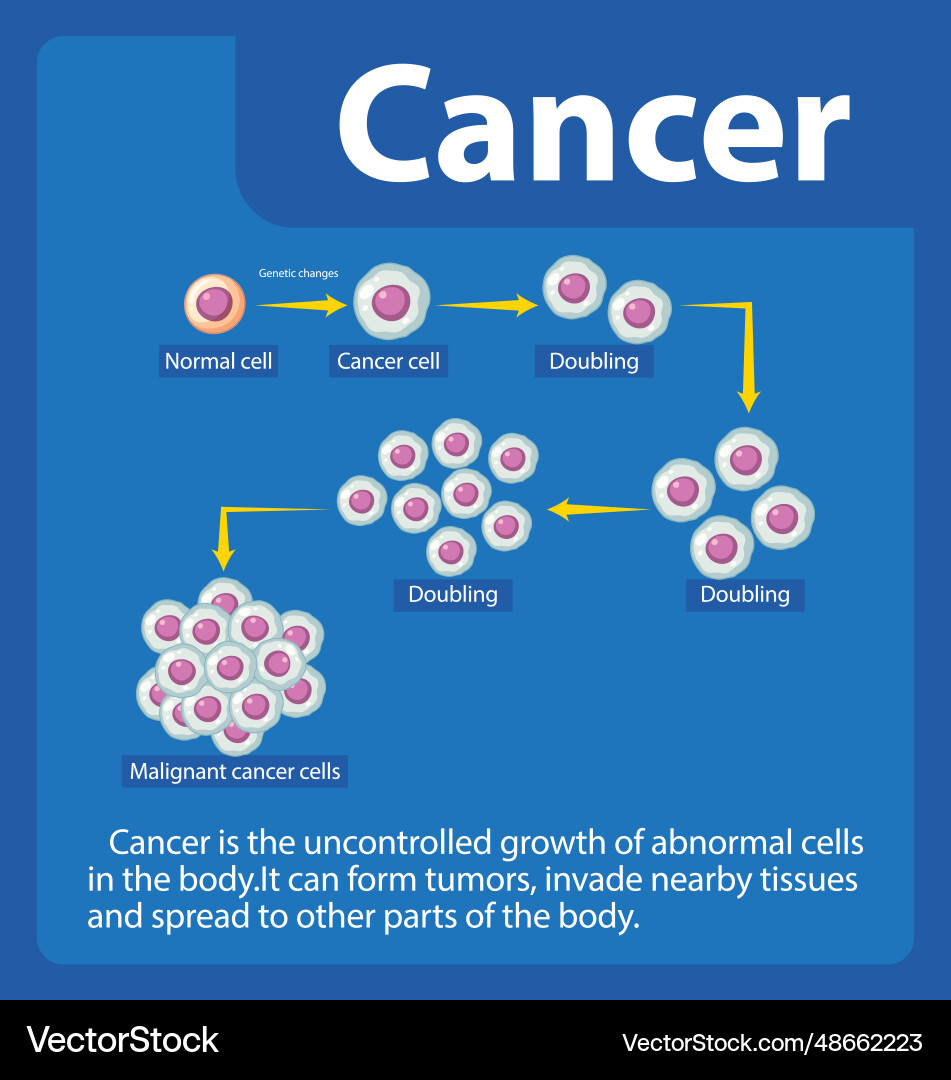 Cancer

Genetic changes

Normal cell

Cancer cell

Doubling

Doubling

Doubling

Malignant cancer cells

Cancer is the uncontrolled growth of abnormal cells in the body.It can form tumors, invade nearby tissues and spread to other parts of the body.

VectorStock

VectorStock.com/48662223