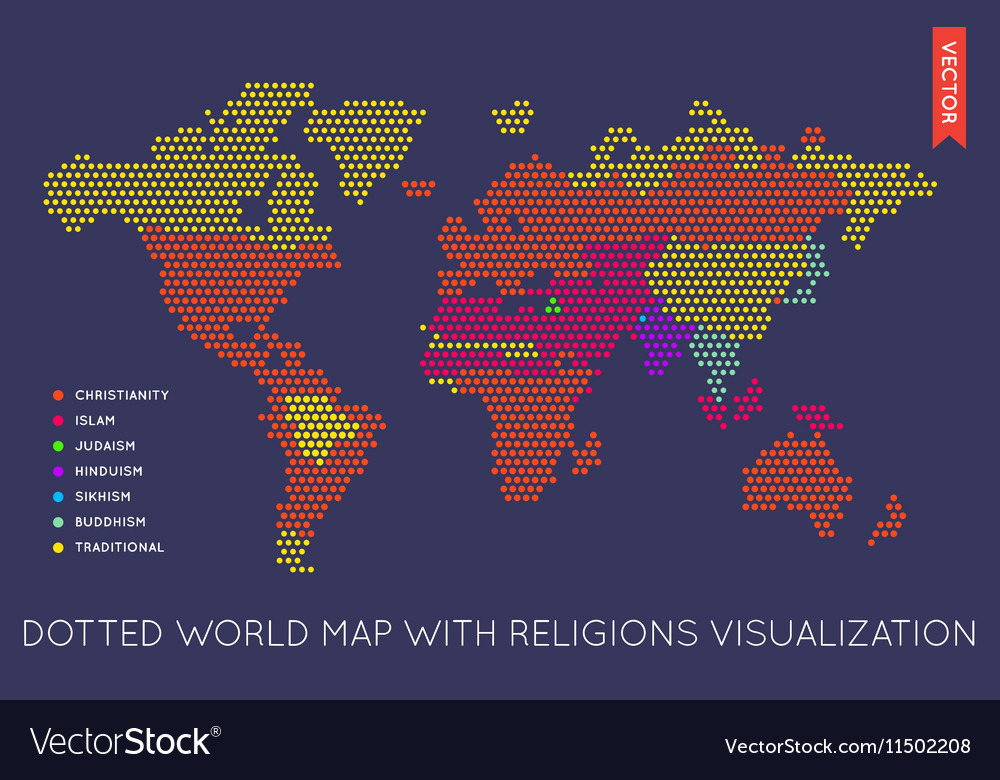 VECTOR

CHRISTIANITY
ISLAM
JUDAISM
HINDUISM
SIKHISM
BUDDHISM
TRADITIONAL

DOTTED WORLD MAP WITH RELIGIONS VISUALIZATION

VectorStock®

VectorStock.com/11502208