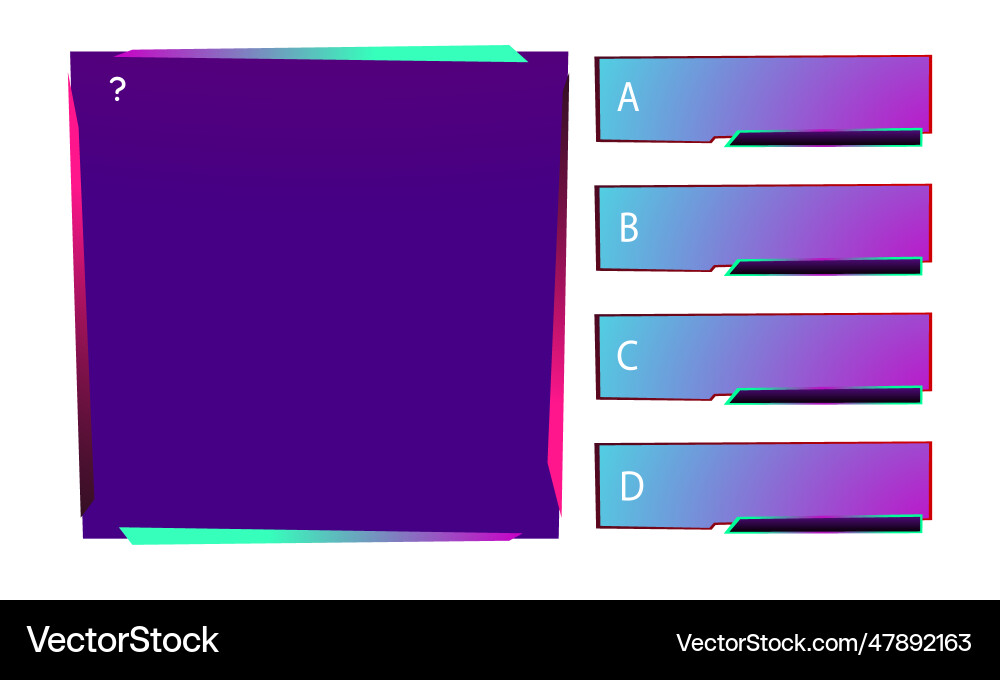 ?

A

B

C

D

VectorStock

VectorStock.com/47892163