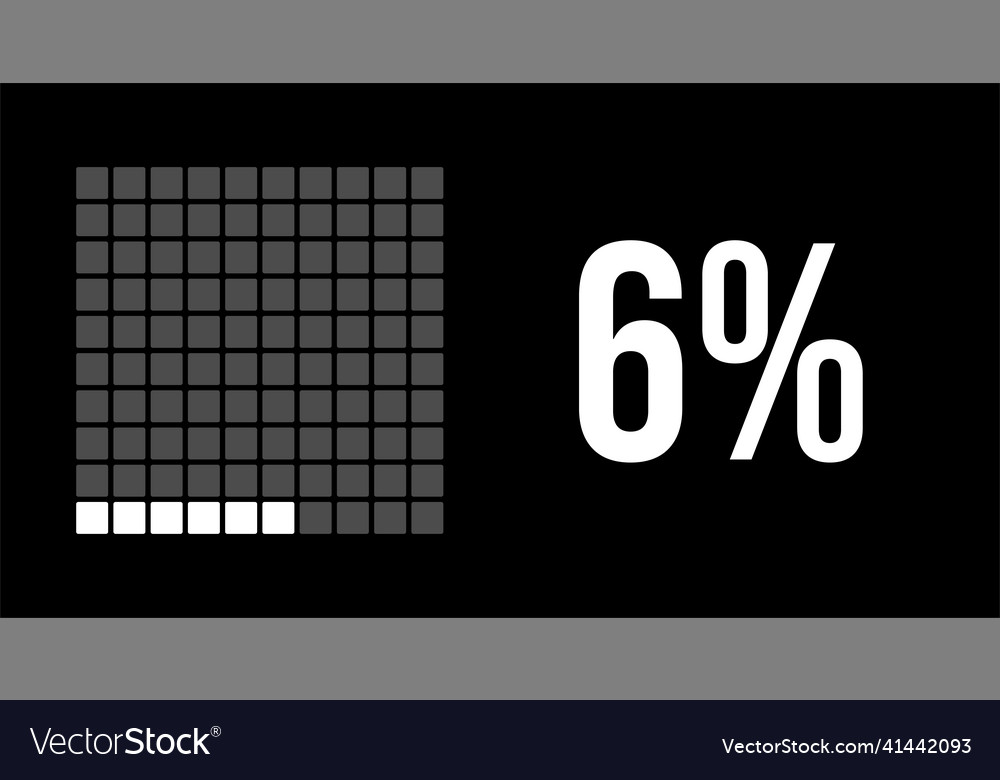 6%

VectorStock®

VectorStock.com/41442093