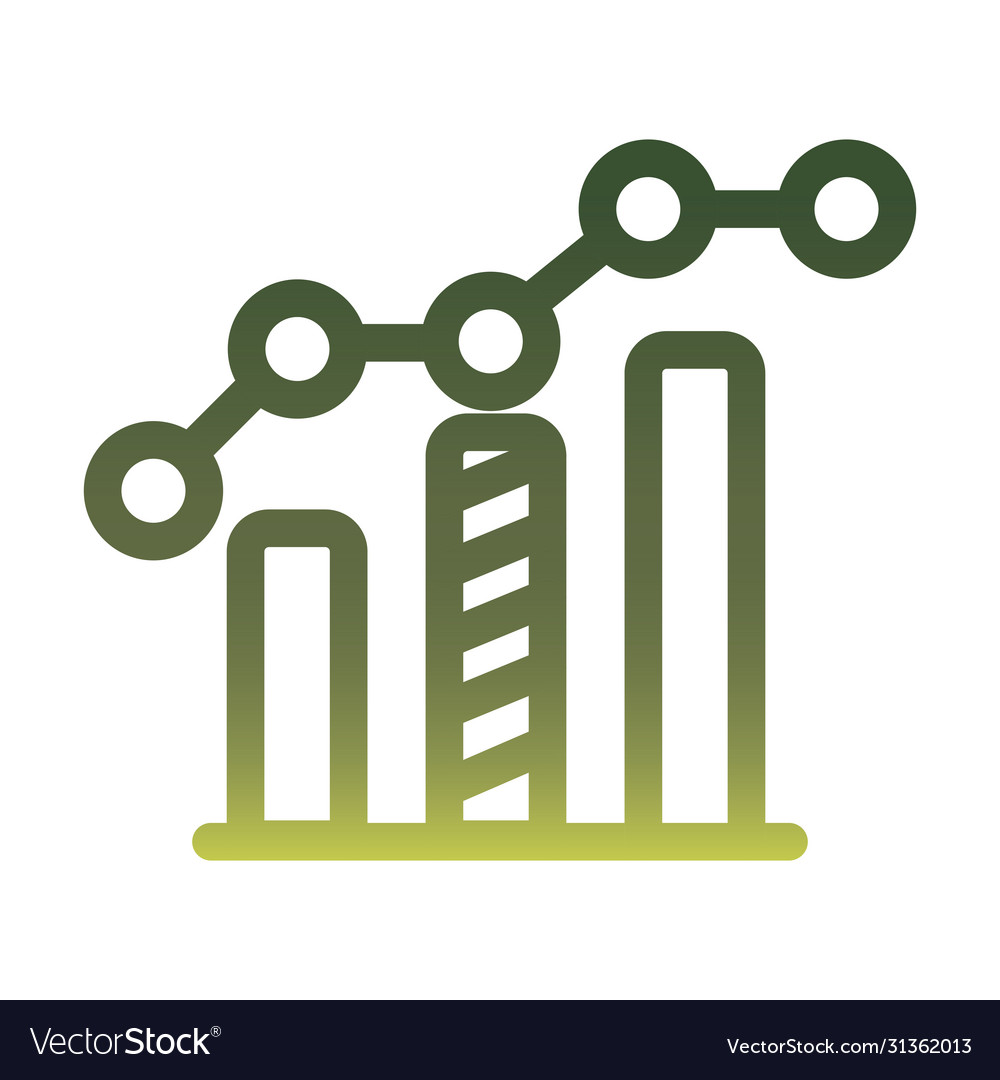 VectorStock®

VectorStock.com/31362013