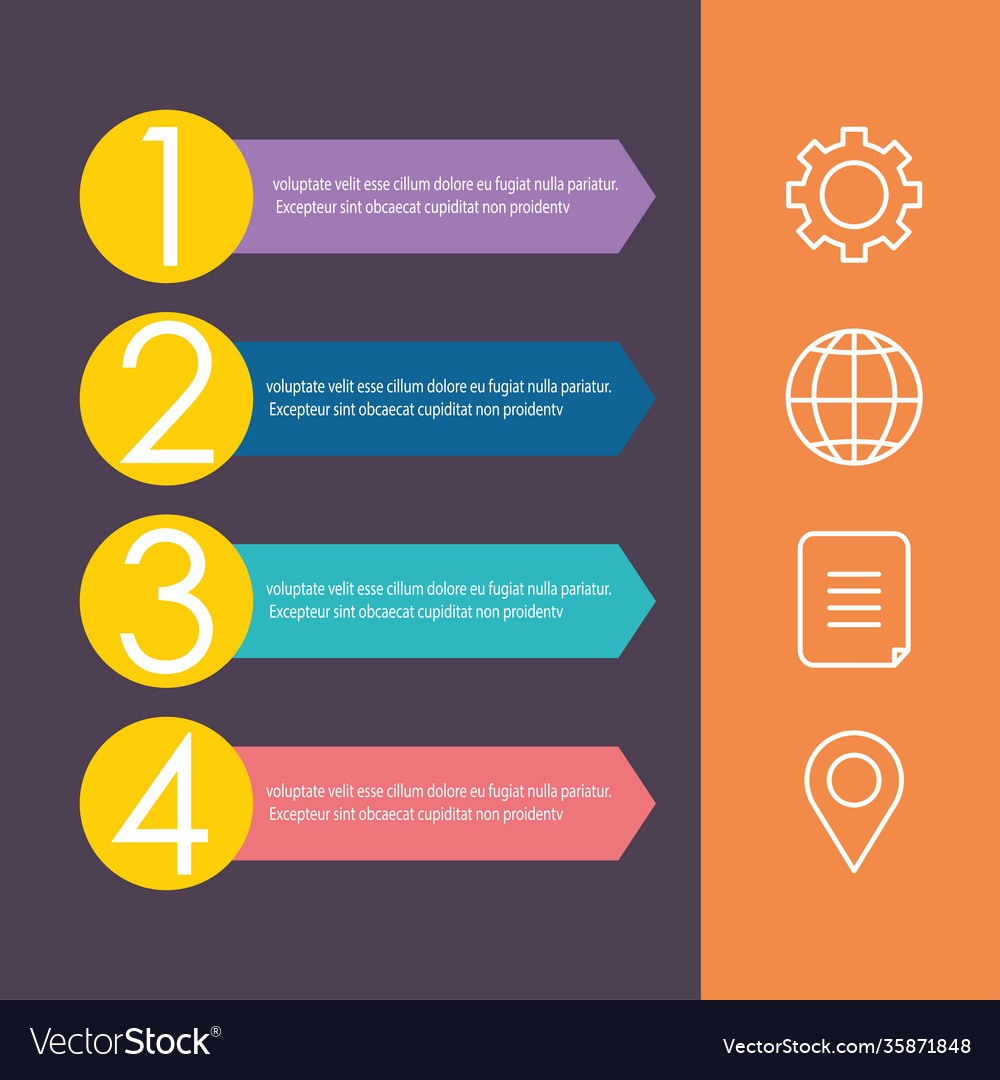 1

voluptate velit esse cillum dolore eu fugiat nulla pariatur. Excepteur sint obcaecat cupiditat non proidentv

2

voluptate velit esse cillum dolore eu fugiat nulla pariatur. Excepteur sint obcaecat cupiditat non proidentv

3

voluptate velit esse cillum dolore eu fugiat nulla pariatur. Excepteur sint obcaecat cupiditat non proidentv

4

voluptate velit esse cillum dolore eu fugiat nulla pariatur. Excepteur sint obcaecat cupiditat non proidentv

VectorStock®

VectorStock.com/35871848