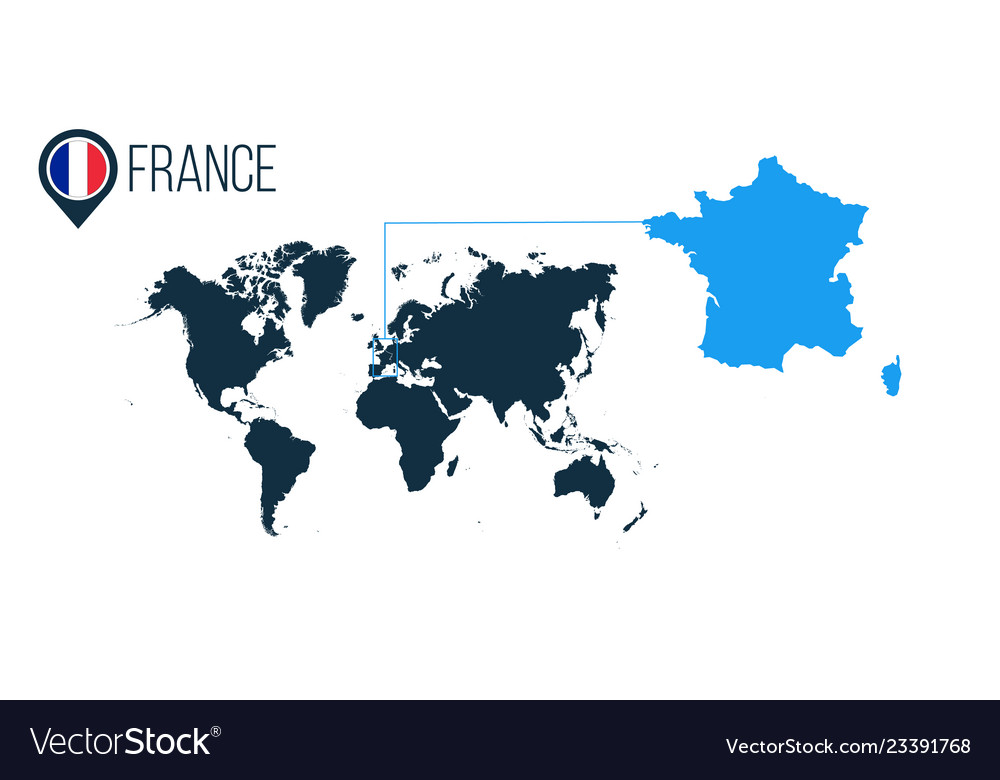 FRANCE

VectorStock®

VectorStock.com/23391768