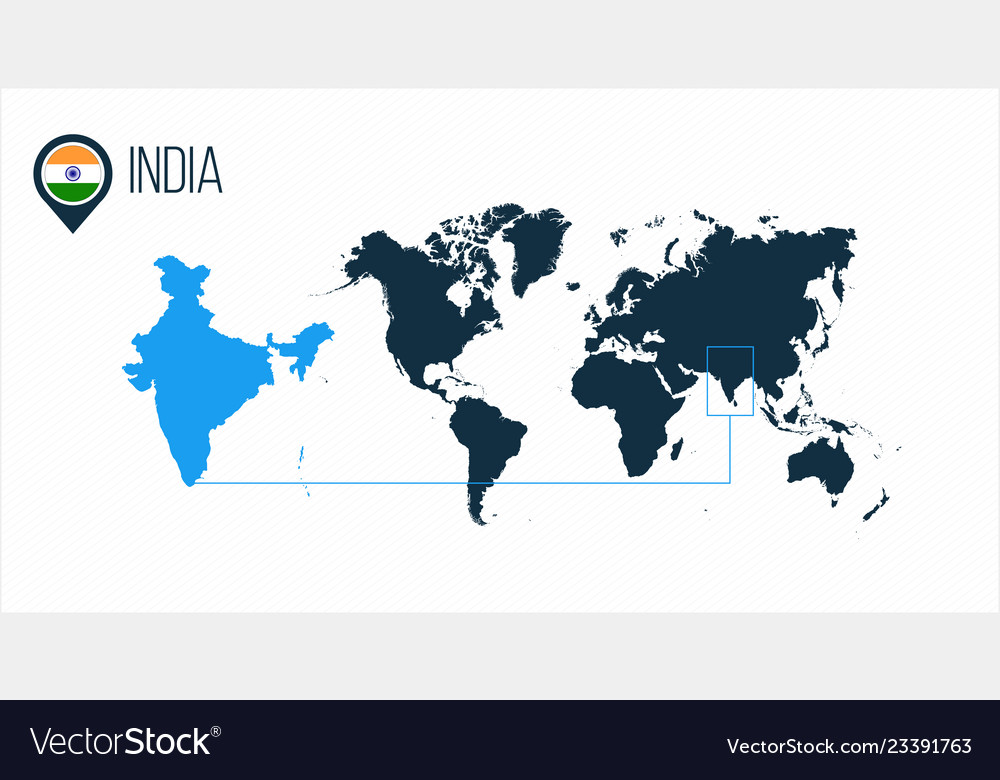 INDIA

VectorStock®

VectorStock.com/23391763