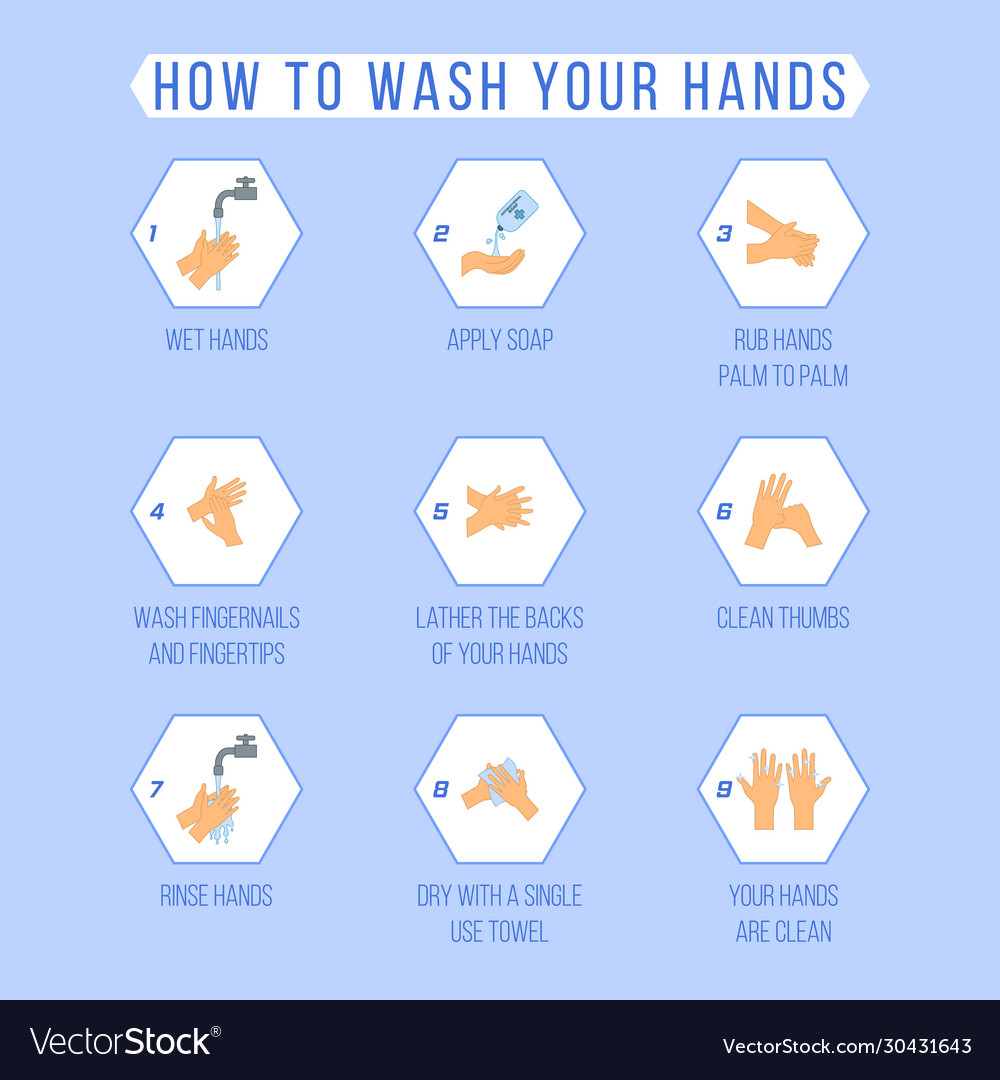 HOW TO WASH YOUR HANDS

1
WET HANDS

2
APPLY SOAP

3
RUB HANDS PALM TO PALM

4
WASH FINGERNAILS AND FINGERTIPS

5
LATHER THE BACKS OF YOUR HANDS

6
CLEAN THUMBS

7
RINSE HANDS

8
DRY WITH A SINGLE USE TOWEL

9
YOUR HANDS ARE CLEAN

VectorStock®

VectorStock.com/30431643