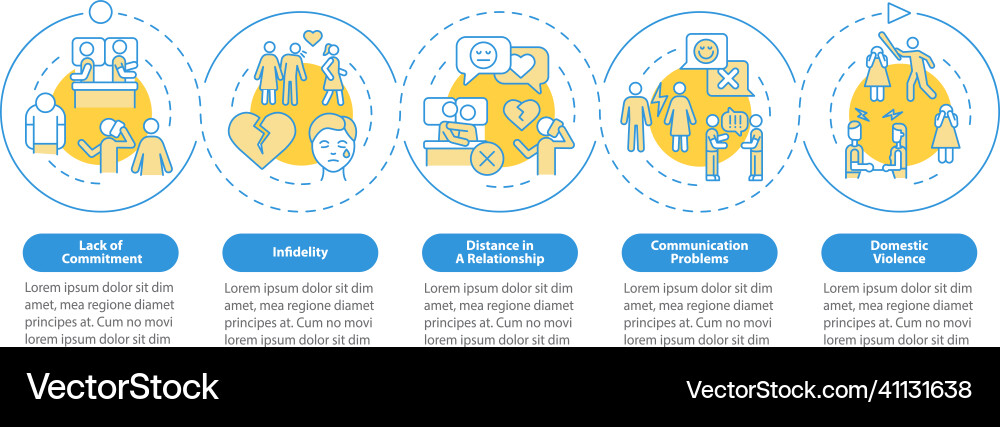 Lack of Commitment

Lorem ipsum dolor sit dim amet, mea regione diamet principes at. Cum no movi lorem ipsum dolor sit dim

Infidelity

Lorem ipsum dolor sit dim amet, mea regione diamet principes at. Cum no movi lorem ipsum dolor sit dim

Distance in A Relationship

Lorem ipsum dolor sit dim amet, mea regione diamet principes at. Cum no movi lorem ipsum dolor sit dim

Communication Problems

Lorem ipsum dolor sit dim amet, mea regione diamet principes at. Cum no movi lorem ipsum dolor sit dim

Domestic Violence

Lorem ipsum dolor sit dim amet, mea regione diamet principes at. Cum no movi lorem ipsum dolor sit dim

VectorStock

VectorStock.com/41131638