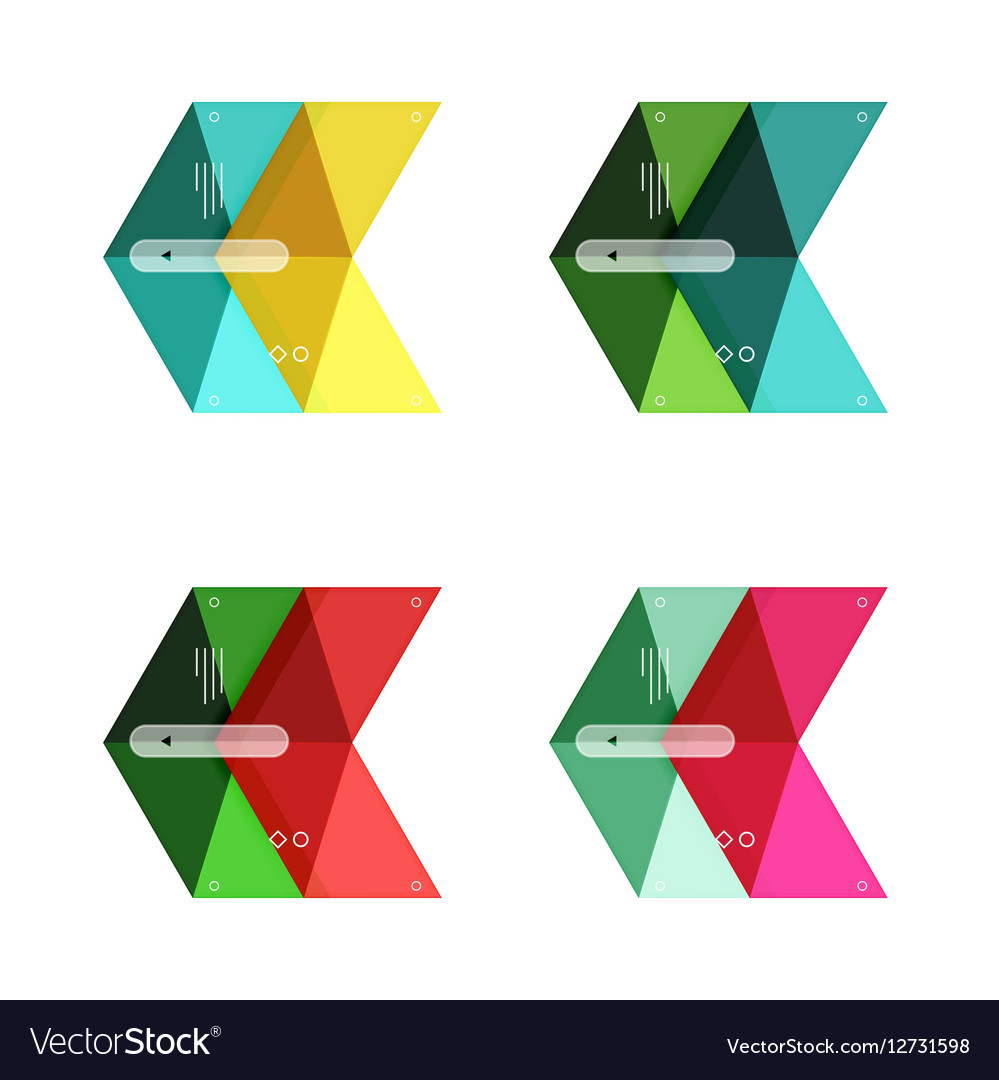 VectorStock®

VectorStock.com/12731598