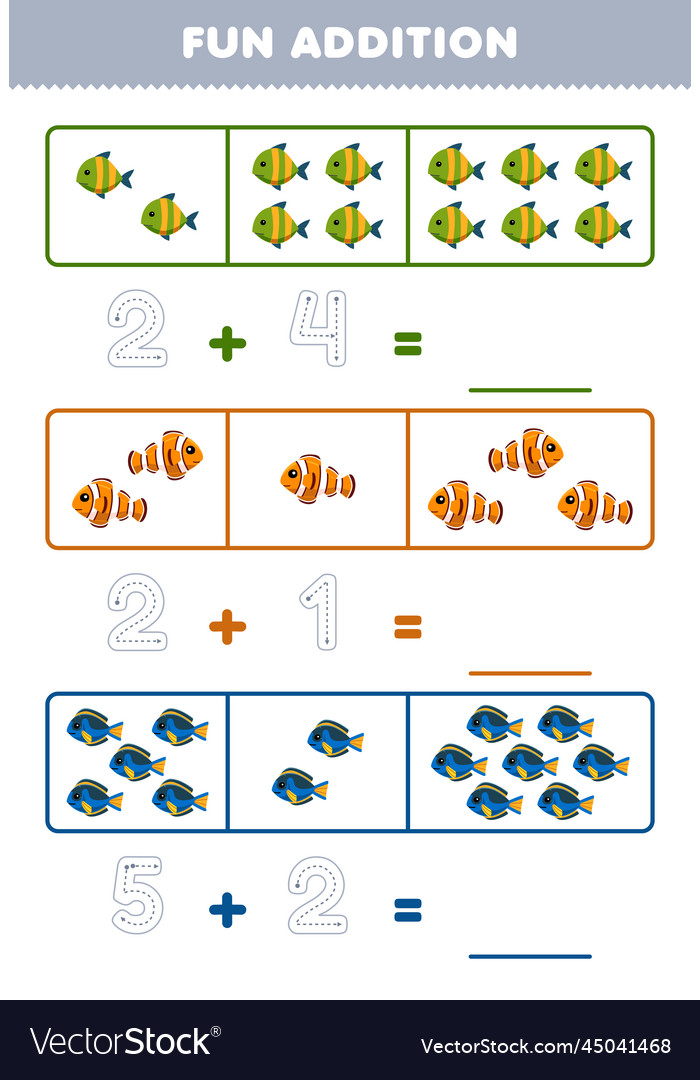 FUN ADDITION

2 + 4 =

2 + 1 =

5 + 2 =

VectorStock®

VectorStock.com/45041468