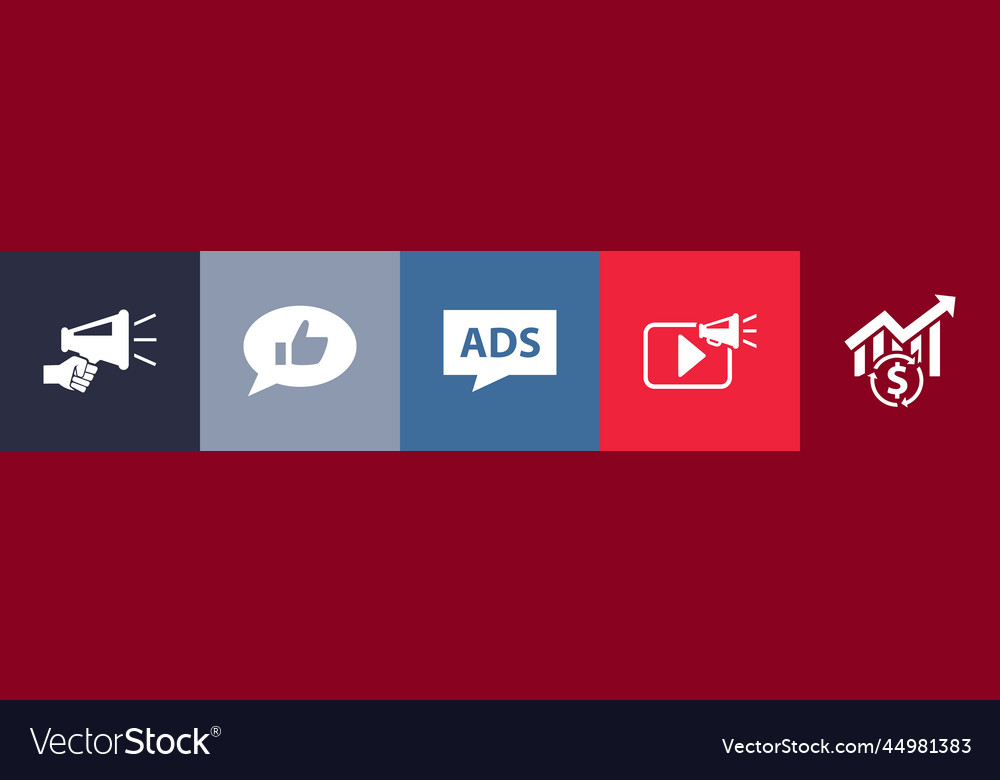 ADS

$

VectorStock®

VectorStock.com/44981383