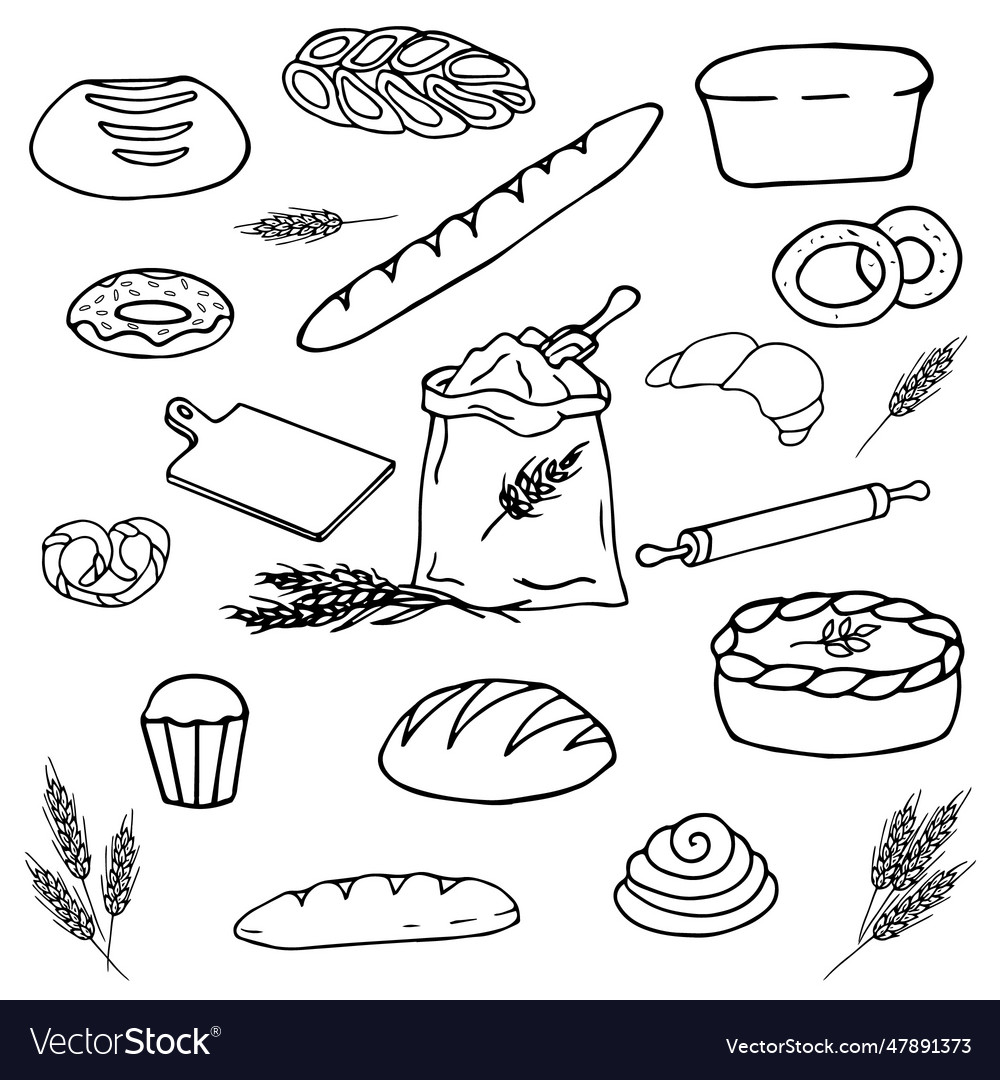 VectorStock®

VectorStock.com/47891373