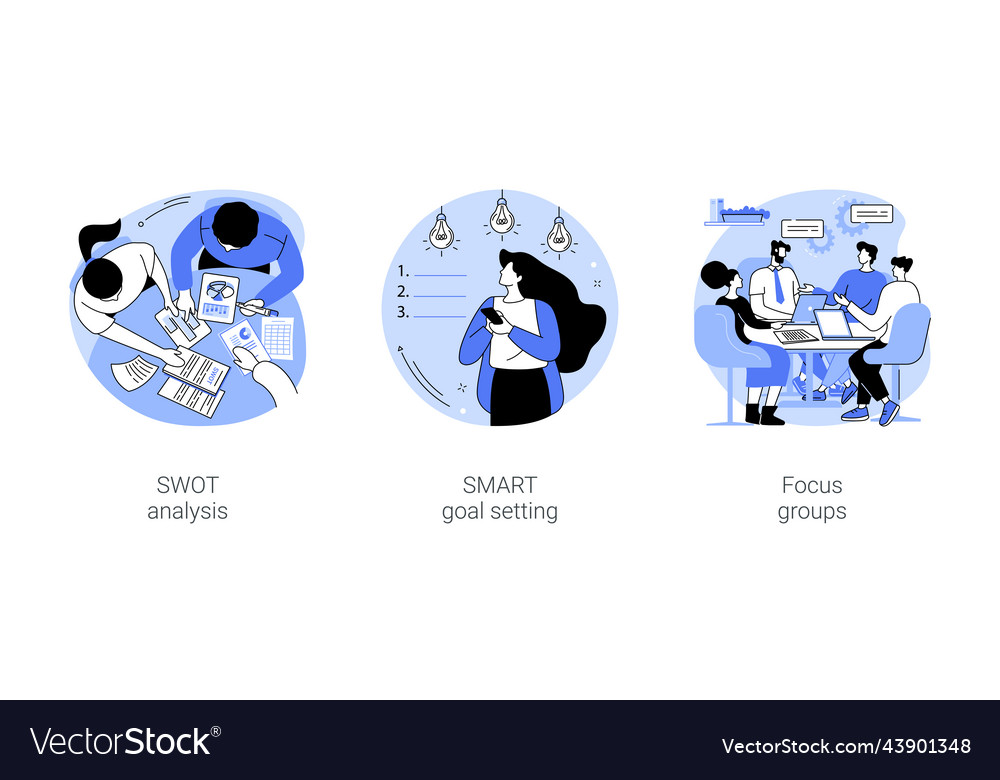 1.
2.
3.

SWOT analysis

SMART goal setting

Focus groups

VectorStock®

VectorStock.com/43901348