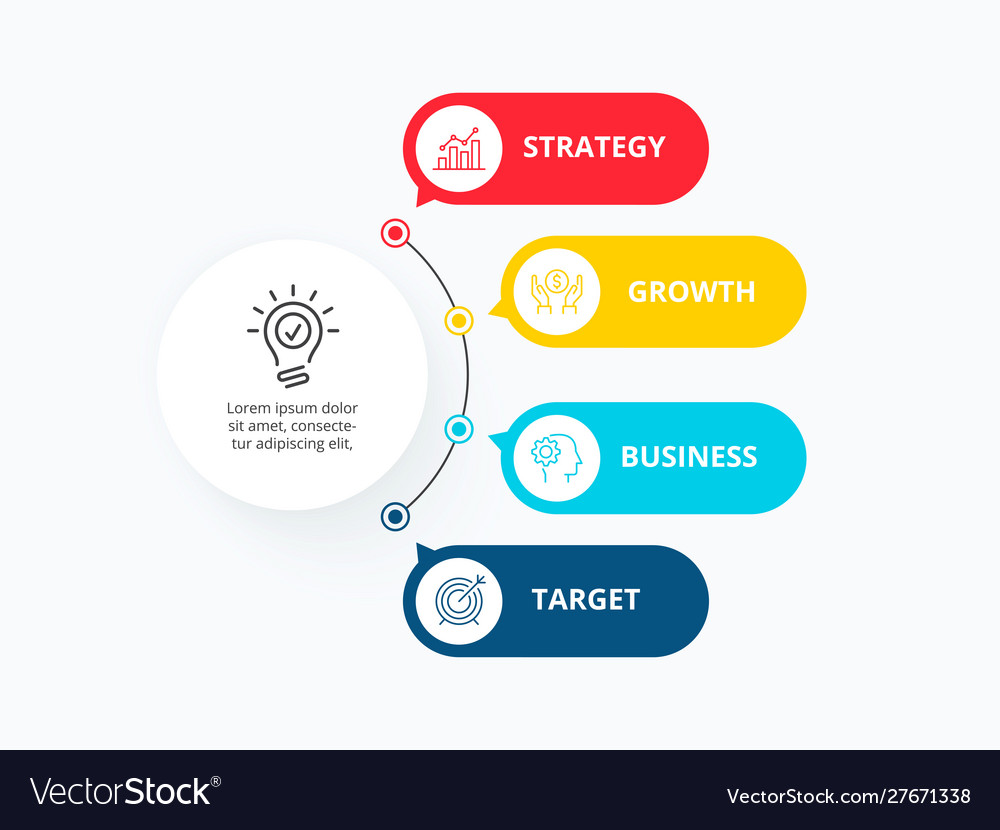 Lorem ipsum dolor sit amet, consectetur adipiscing elit,

STRATEGY

GROWTH

BUSINESS

TARGET

VectorStock®

VectorStock.com/27671338