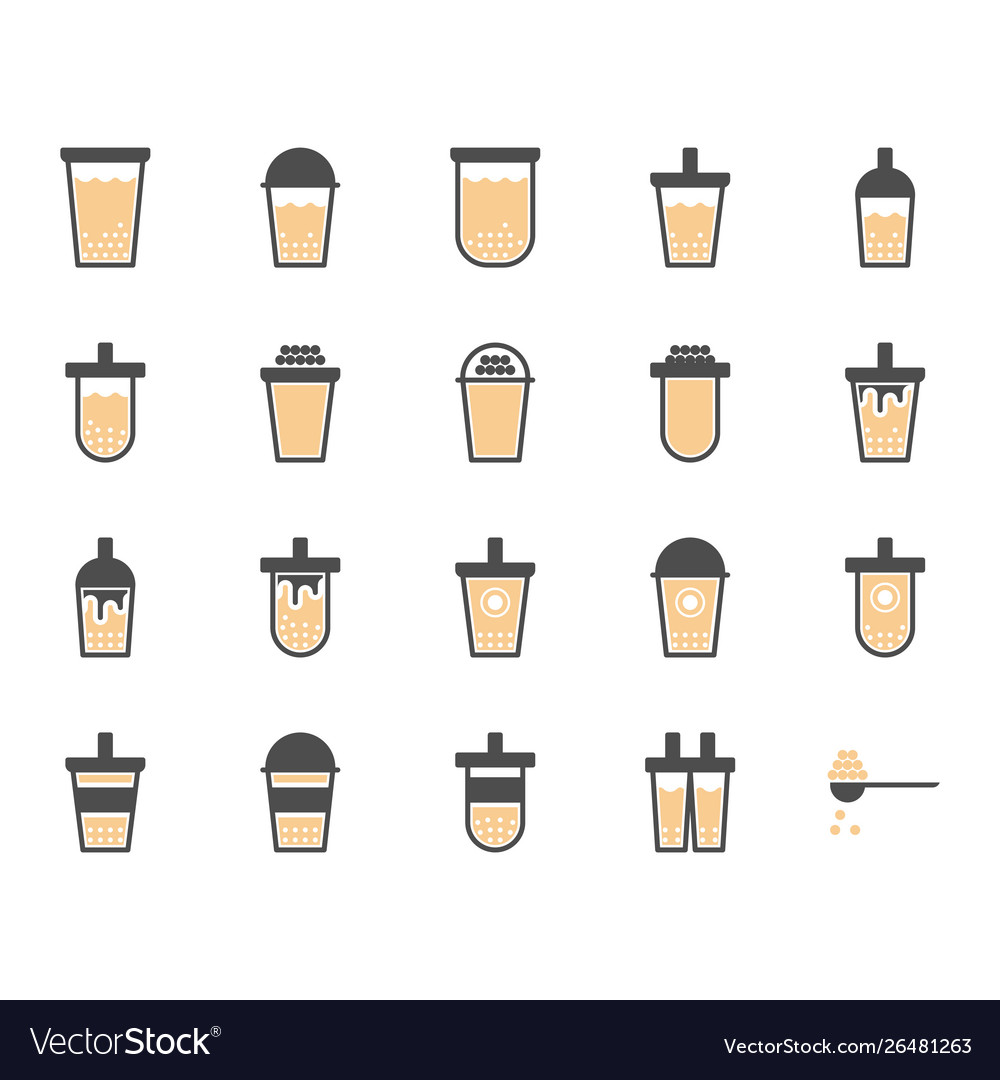 VectorStock®

VectorStock.com/26481263