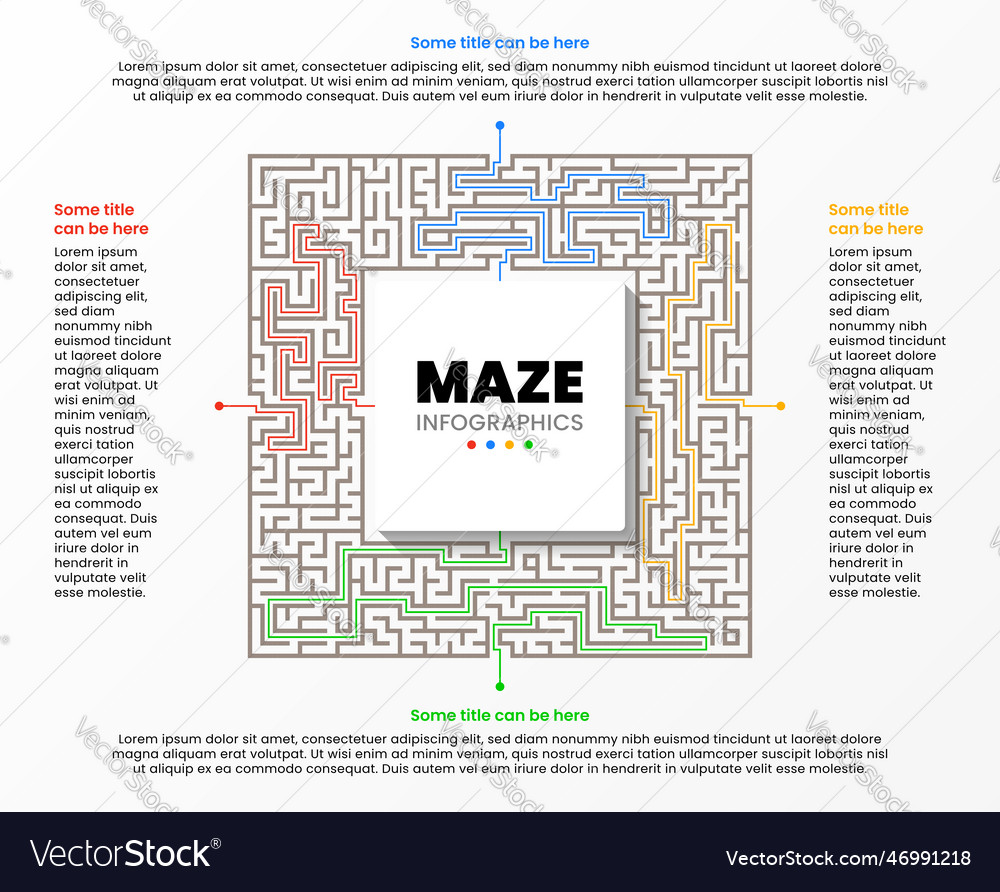 Some title can be here

Lorem ipsum dolor sit amet, consectetuer adipiscing elit, sed diam nonummy nibh euismod tincidunt ut laoreet dolore magna aliquam erat volutpat. Ut wisi enim ad minim veniam, quis nostrud exerci tation ullamcorper suscipit lobortis nisl ut aliquip ex ea commodo consequat. Duis autem vel eum iriure dolor in hendrerit in vulputate velit esse molestie.

Some title can be here

Lorem ipsum dolor sit amet, consectetuer adipiscing elit, sed diam nonummy nibh euismod tincidunt ut laoreet dolore magna aliquam erat volutpat. Ut wisi enim ad minim veniam, quis nostrud exerci tation ullamcorper suscipit lobortis nisl ut aliquip ex ea commodo consequat. Duis autem vel eum iriure dolor in hendrerit in vulputate velit esse molestie.

MAZE
INFOGRAPHICS

Some title can be here

Lorem ipsum dolor sit amet, consectetuer adipiscing elit, sed diam nonummy nibh euismod tincidunt ut laoreet dolore magna aliquam erat volutpat. Ut wisi enim ad minim veniam, quis nostrud exerci tation ullamcorper suscipit lobortis nisl ut aliquip ex ea commodo consequat. Duis autem vel eum iriure dolor in hendrerit in vulputate velit esse molestie.

Some title can be here

Lorem ipsum dolor sit amet, consectetuer adipiscing elit, sed diam nonummy nibh euismod tincidunt ut laoreet dolore magna aliquam erat volutpat. Ut wisi enim ad minim veniam, quis nostrud exerci tation ullamcorper suscipit lobortis nisl ut aliquip ex ea commodo consequat. Duis autem vel eum iriure dolor in hendrerit in vulputate velit esse molestie.

VectorStock®

VectorStock.com/46991218