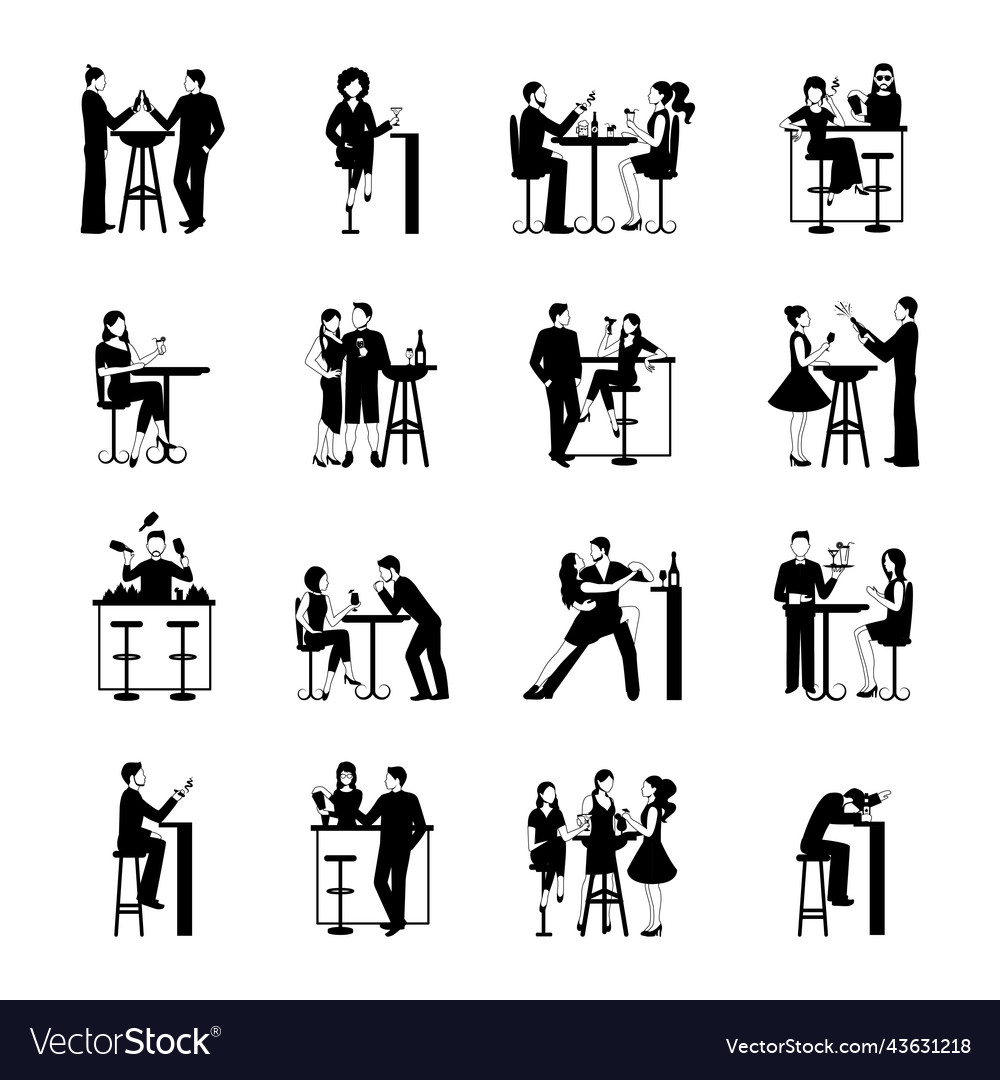 VectorStock®

VectorStock.com/43631218