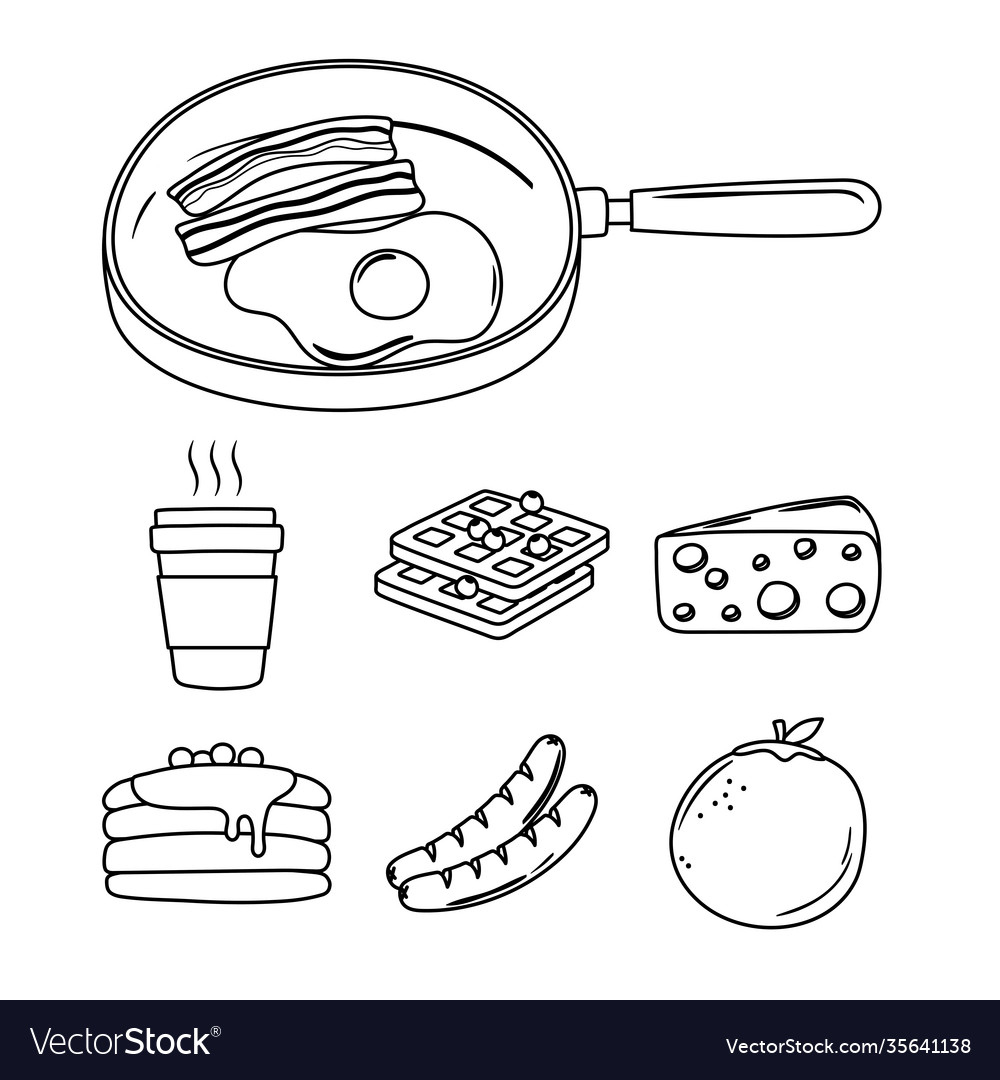 VectorStock®

VectorStock.com/35641138