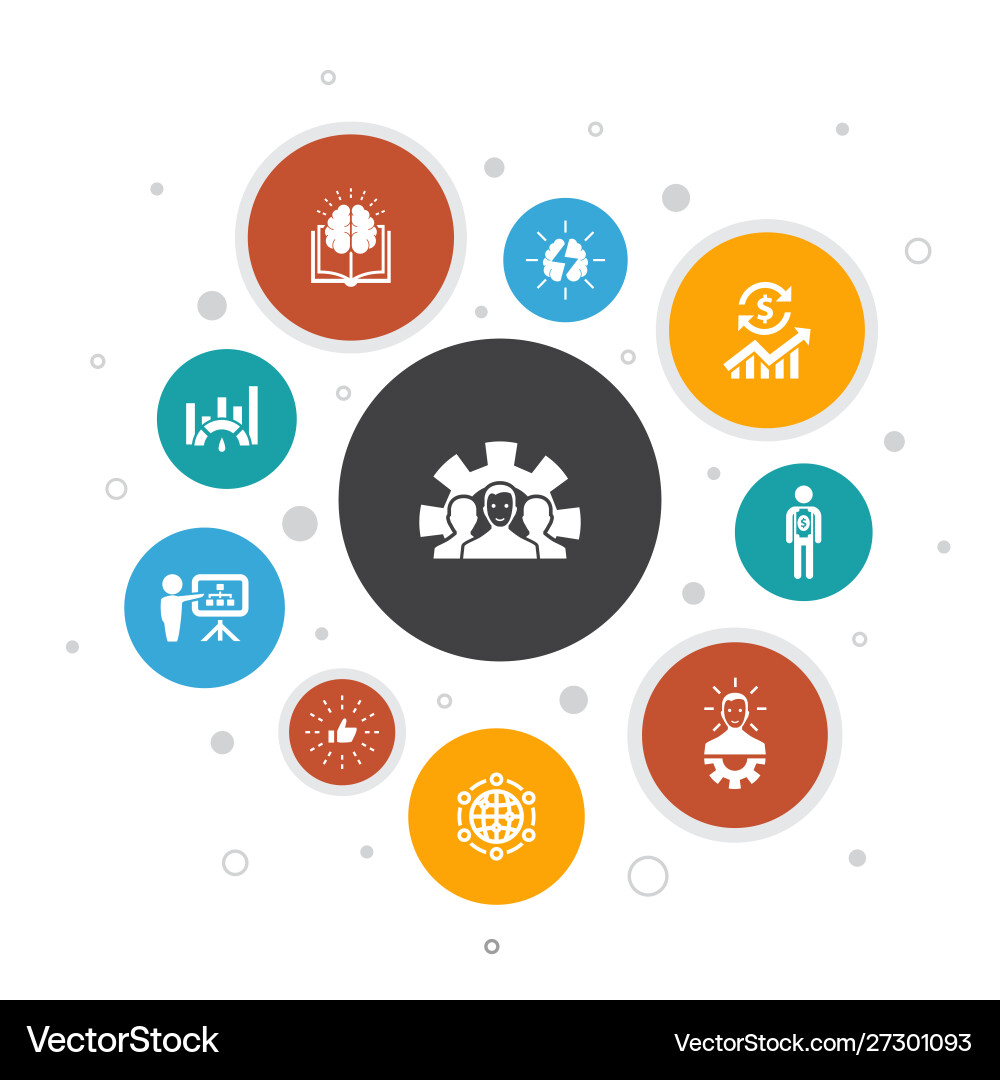 VectorStock

VectorStock.com/27301093