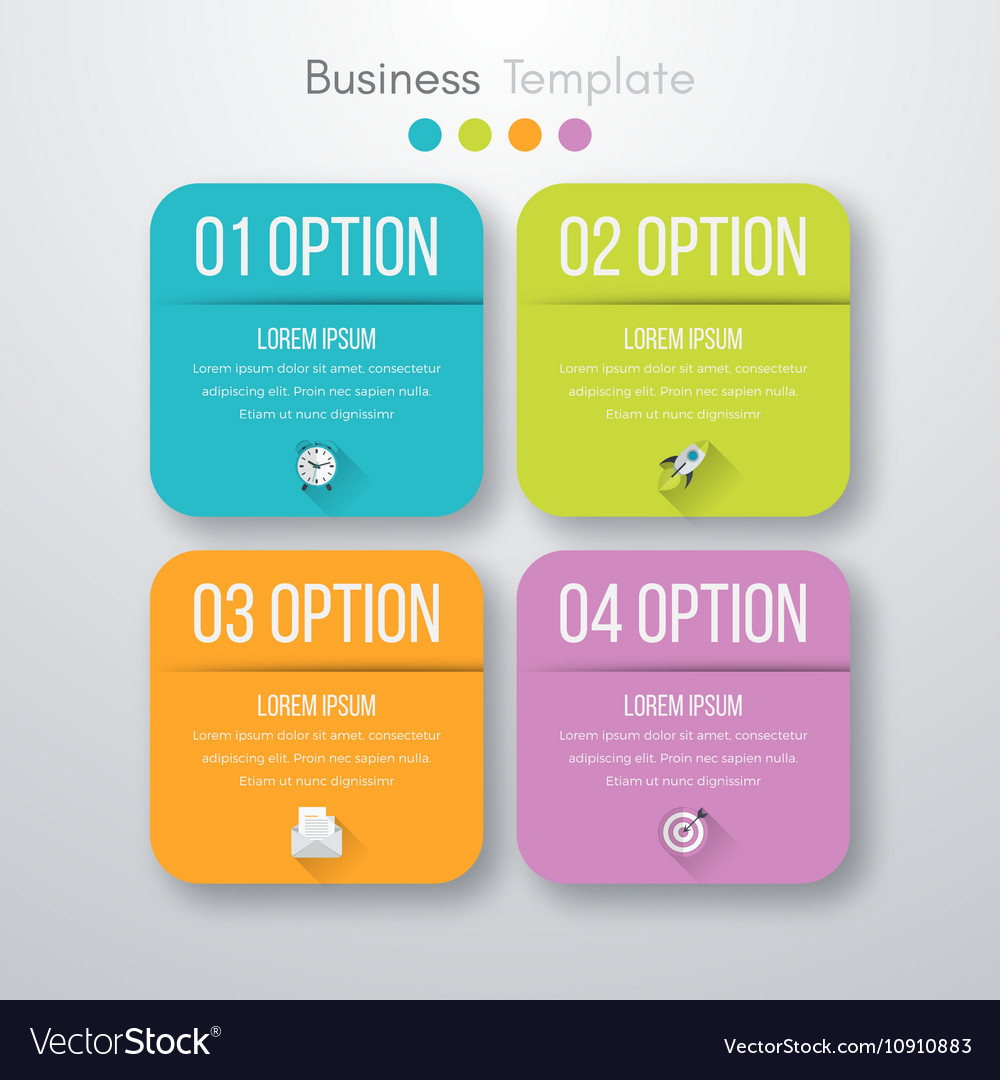 Business Template

01 OPTION

LOREM IPSUM

Lorem ipsum dolor sit amet, consectetur adipiscing elit. Proin nec sapien nulla. Etiam ut nunc dignissimr

02 OPTION

LOREM IPSUM

Lorem ipsum dolor sit amet, consectetur adipiscing elit. Proin nec sapien nulla. Etiam ut nunc dignissimr

03 OPTION

LOREM IPSUM

Lorem ipsum dolor sit amet, consectetur adipiscing elit. Proin nec sapien nulla. Etiam ut nunc dignissimr

04 OPTION

LOREM IPSUM

Lorem ipsum dolor sit amet, consectetur adipiscing elit. Proin nec sapien nulla. Etiam ut nunc dignissimr

VectorStock®

VectorStock.com/10910883