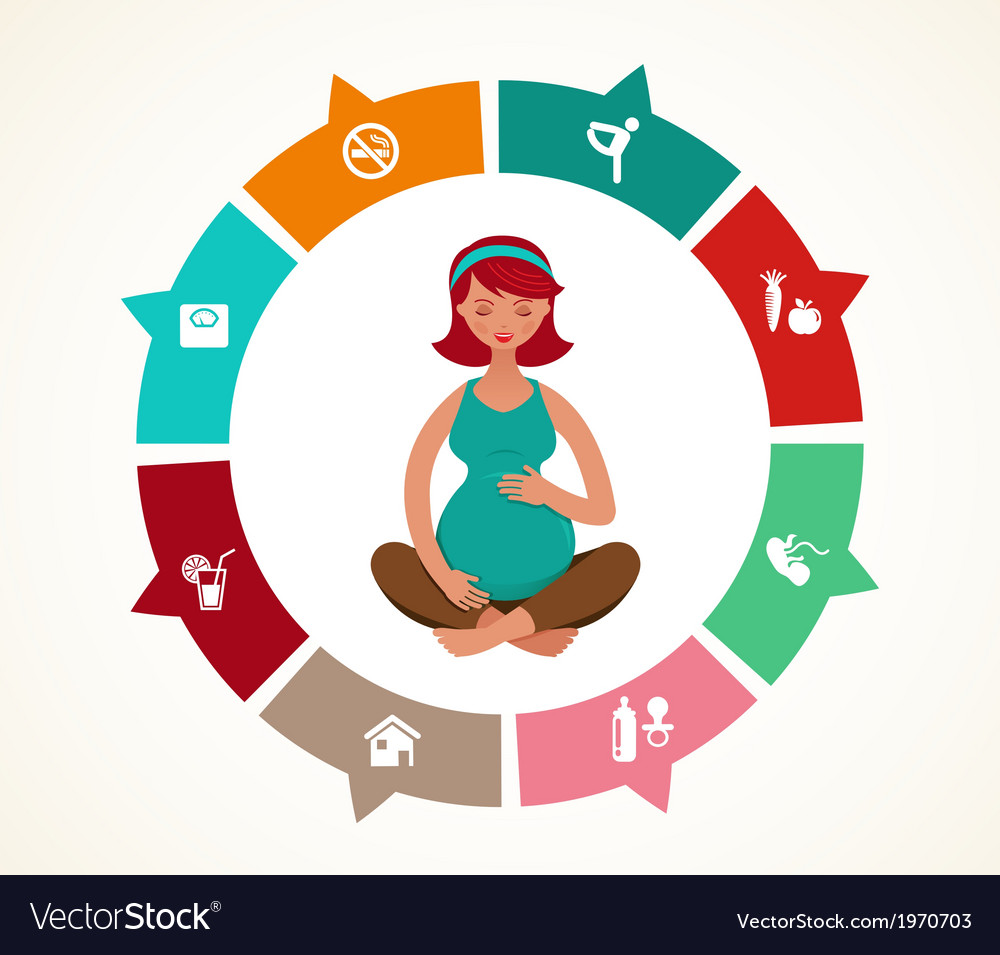 VectorStock®

VectorStock.com/1970703