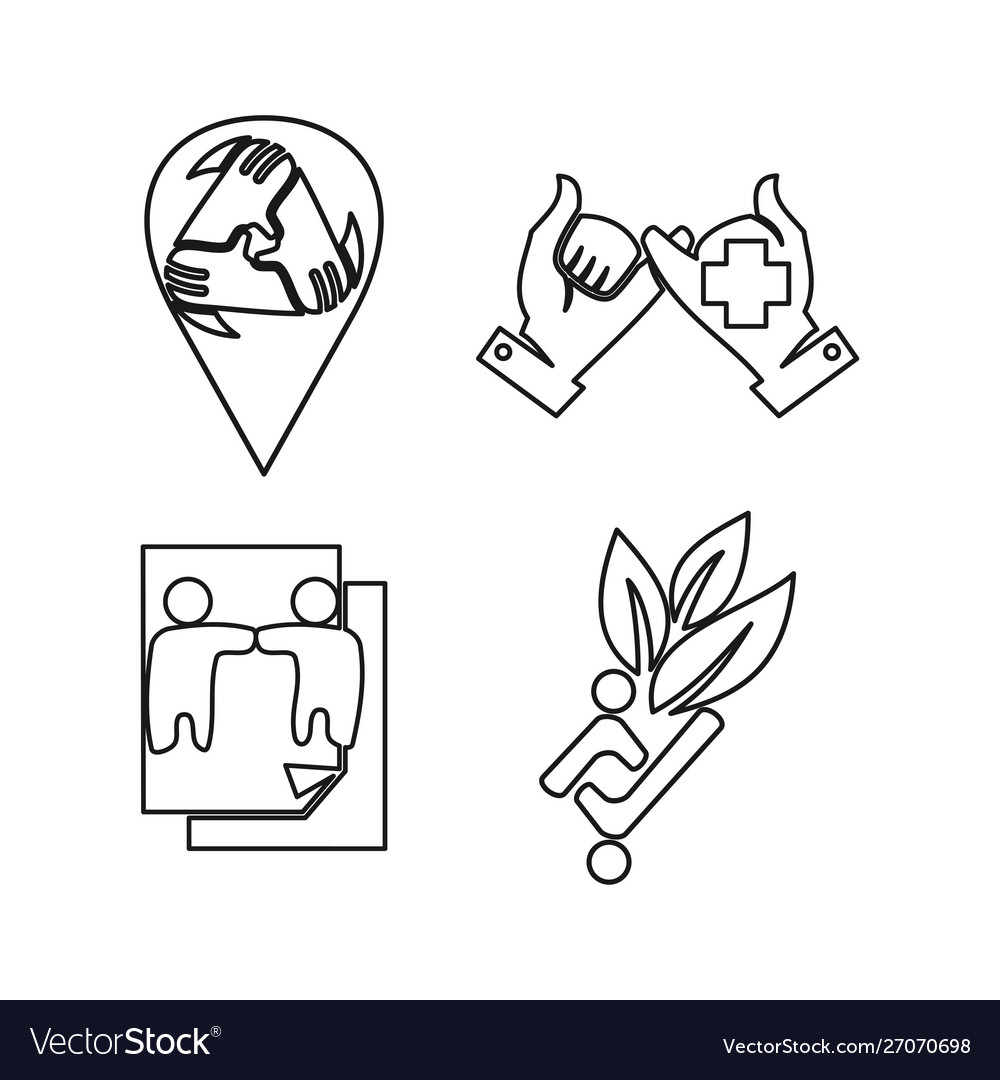 VectorStock®

VectorStock.com/27070698