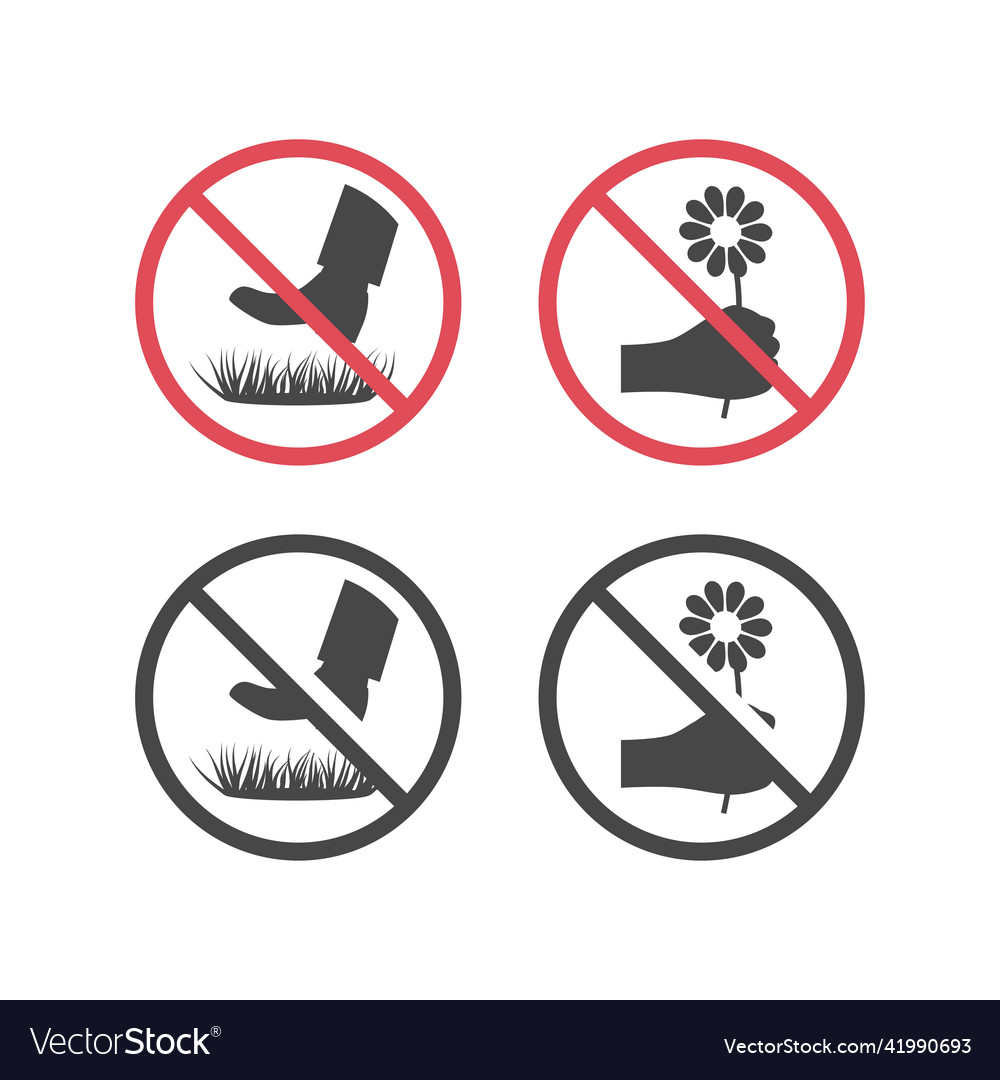 VectorStock®

VectorStock.com/41990693